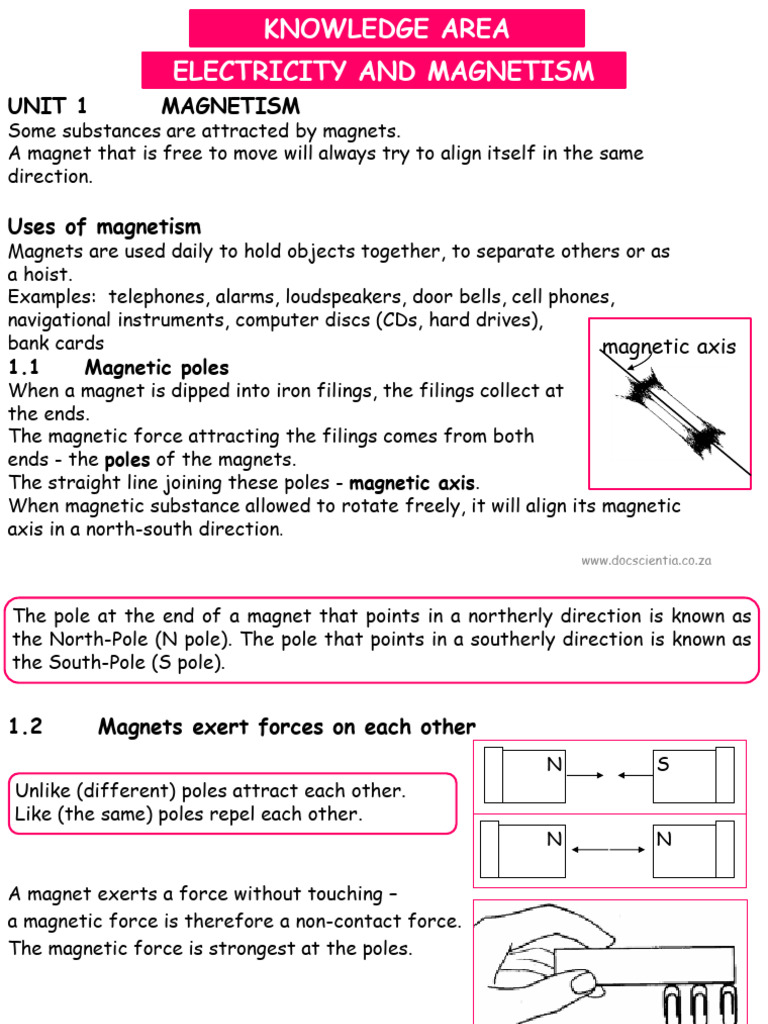 KNOWLEDGE AREA

ELECTRICITY AND MAGNETISM

UNIT 1 MAGNETISM

Some substances are attracted by magnets.
A magnet that is free to move will always try to align itself in the same direction.

Uses of magnetism

Magnets are used daily to hold objects together, to separate others or as a hoist.
Examples: telephones, alarms, loudspeakers, door bells, cell phones, navigational instruments, computer discs (CDs, hard drives), bank cards

1.1 Magnetic poles

When a magnet is dipped into iron filings, the filings collect at the ends.
The magnetic force attracting the filings comes from both ends - the poles of the magnets.
The straight line joining these poles - magnetic axis.
When magnetic substance allowed to rotate freely, it will align its magnetic axis in a north-south direction.

magnetic axis

www.docscientia.co.za

The pole at the end of a magnet that points in a northerly direction is known as the North-Pole (N pole). The pole that points in a southerly direction is known as the South-Pole (S pole).

1.2 Magnets exert forces on each other

Unlike (different) poles attract each other.
Like (the same) poles repel each other.

N S

N N

A magnet exerts a force without touching – a magnetic force is therefore a non-contact force.
The magnetic force is strongest at the poles.