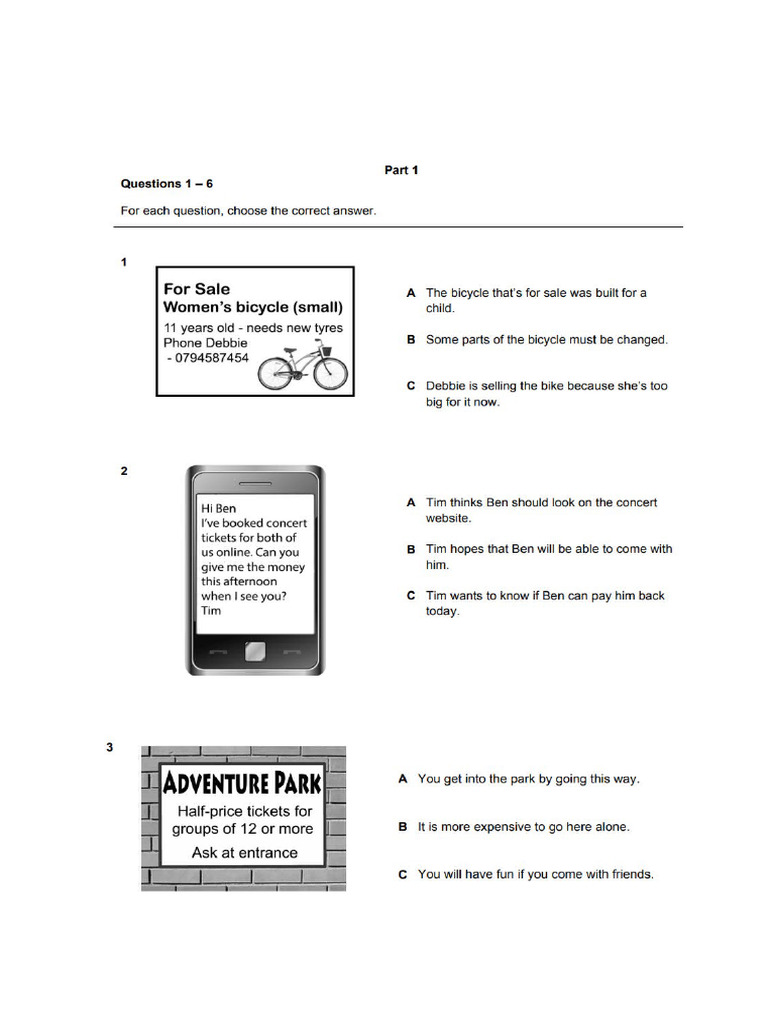 Part 1

Questions 1 – 6

For each question, choose the correct answer.

1

For Sale
Women's bicycle (small)
11 years old - needs new tyres
Phone Debbie
- 0794587454

A The bicycle that's for sale was built for a child.

B Some parts of the bicycle must be changed.

C Debbie is selling the bike because she's too big for it now.

2

Hi Ben
I've booked concert tickets for both of us online. Can you give me the money this afternoon when I see you?
Tim

A Tim thinks Ben should look on the concert website.

B Tim hopes that Ben will be able to come with him.

C Tim wants to know if Ben can pay him back today.

3

ADVENTURE PARK
Half-price tickets for groups of 12 or more
Ask at entrance

A You get into the park by going this way.

B It is more expensive to go here alone.

C You will have fun if you come with friends.