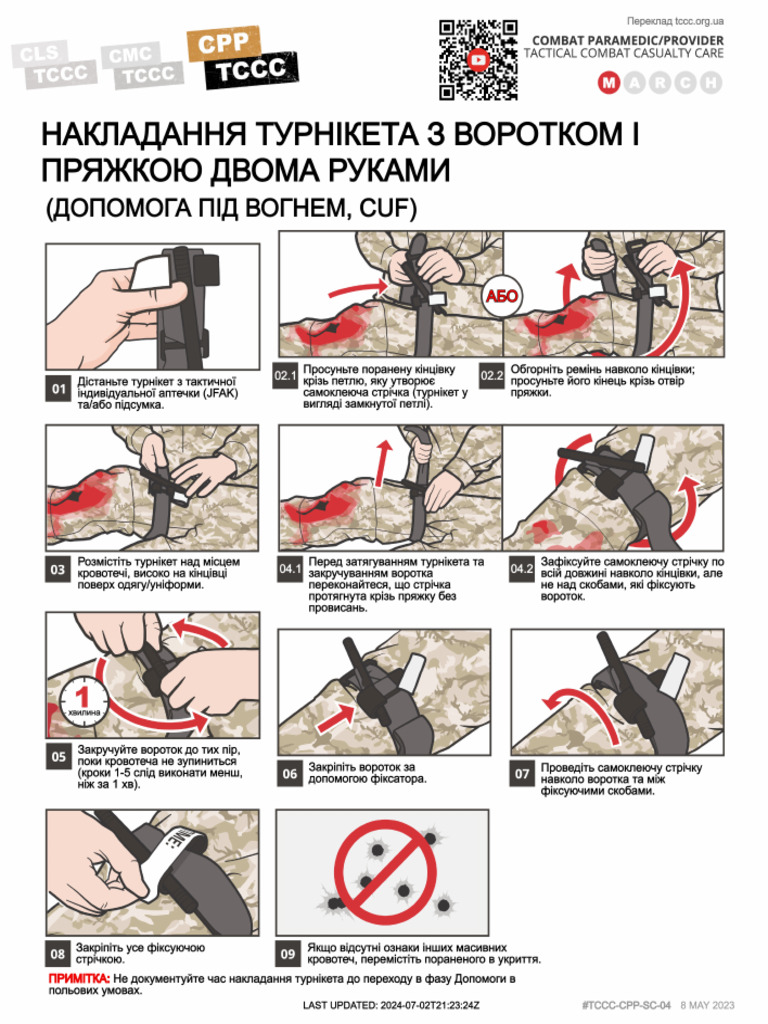 CLS TCCC

CMC TCCC

CPP TCCC

Переклад tccc.org.ua

COMBAT PARAMEDIC/PROVIDER
TACTICAL COMBAT CASUALTY CARE

M A R C H

НАКЛАДАННЯ ТУРНІКЕТА З ВОРОТКОМ І ПРЯЖКОЮ ДВОМА РУКАМИ
(ДОПОМОГА ПІД ВОГНЕМ, CUF)

01 Дістаньте турнікет з тактичної індивідуальної аптечки (JFAK) та/або підсумка.

АБО

02.1 Просуньте поранену кінцівку крізь петлю, яку утворює самоклеюча стрічка (турнікет у вигляді замкнутої петлі).

02.2 Обгорніть ремінь навколо кінцівки; просуньте його кінець крізь отвір пряжки.

03 Розмістіть турнікет над місцем кровотечі, високо на кінцівці поверх одягу/уніформи.

04.1 Перед затягуванням турнікета та закручуванням воротка переконайтеся, що стрічка протягнута крізь пряжку без провисань.

04.2 Зафіксуйте самоклеючу стрічку по всій довжині навколо кінцівки, але не над скобами, які фіксують вороток.

1 хвилина

05 Закручуйте вороток до тих пір, поки кровотеча не зупиниться (кроки 1-5 слід виконати менш, ніж за 1 хв).

06 Закріпіть вороток за допомогою фіксатора.

07 Проведіть самоклеючу стрічку навколо воротка та між фіксуючими скобами.

08 Закріпіть усе фіксуючою стрічкою.

09 Якщо відсутні ознаки інших масивних кровотеч, перемістіть пораненого в укриття.

ПРИМІТКА: Не документуйте час накладання турнікета до переходу в фазу Допомоги в польових умовах.

LAST UPDATED: 2024-07-02T21:23:24Z

#TCCC-CPP-SC-04 8 MAY 2023