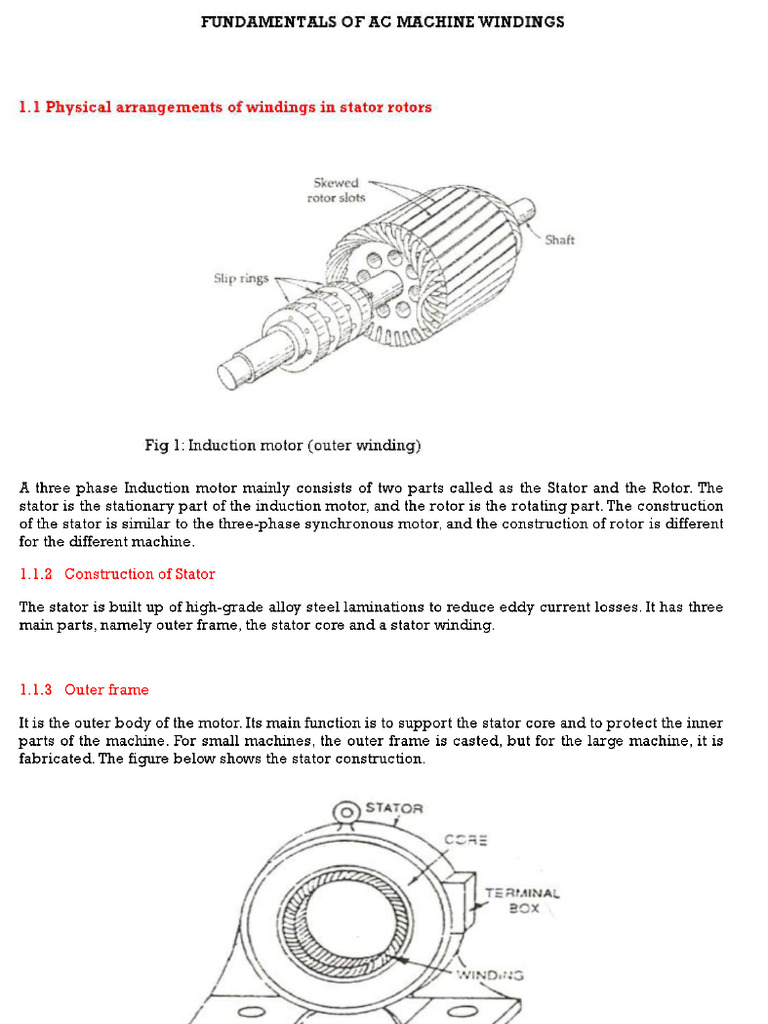 FUNDAMENTALS OF AC MACHINE WINDINGS

1.1 Physical arrangements of windings in stator rotors

Skewed rotor slots

Shaft

Slip rings

Fig 1: Induction motor (outer winding)

A three phase Induction motor mainly consists of two parts called as the Stator and the Rotor. The stator is the stationary part of the induction motor, and the rotor is the rotating part. The construction of the stator is similar to the three-phase synchronous motor, and the construction of rotor is different for the different machine.

1.1.2 Construction of Stator

The stator is built up of high-grade alloy steel laminations to reduce eddy current losses. It has three main parts, namely outer frame, the stator core and a stator winding.

1.1.3 Outer frame

It is the outer body of the motor. Its main function is to support the stator core and to protect the inner parts of the machine. For small machines, the outer frame is casted, but for the large machine, it is fabricated. The figure below shows the stator construction.

STATOR

CORE

TERMINAL BOX

WINDING