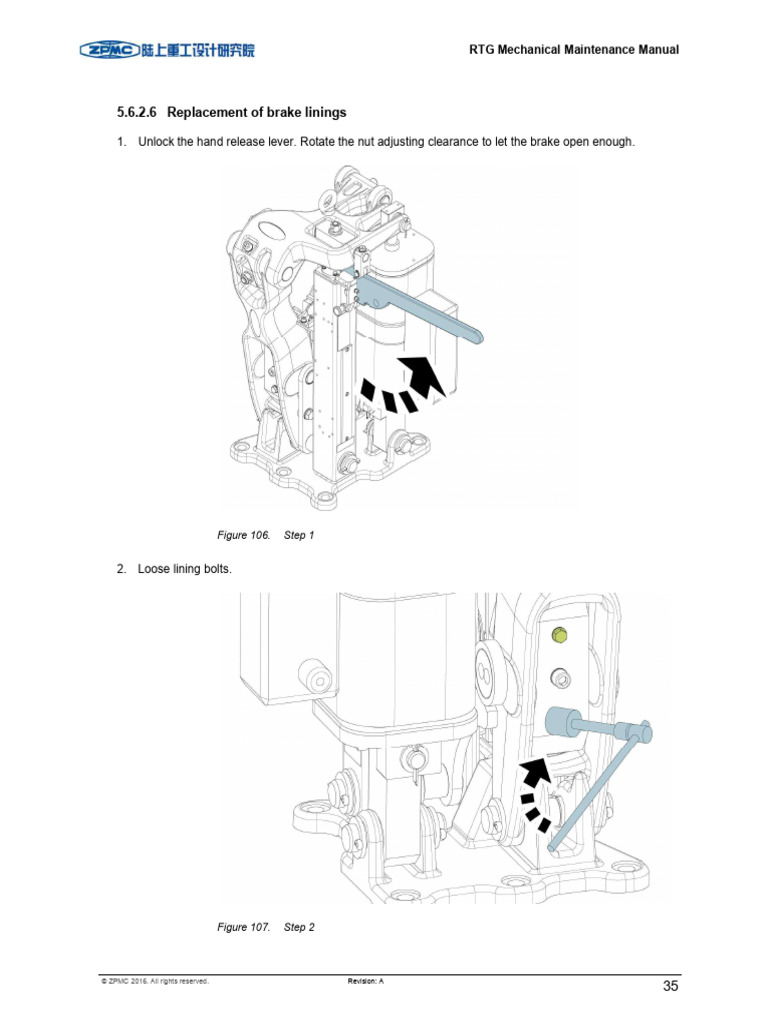 ZPMC 陆上重工设计研究院

RTG Mechanical Maintenance Manual

5.6.2.6 Replacement of brake linings

1. Unlock the hand release lever. Rotate the nut adjusting clearance to let the brake open enough.

Figure 106. Step 1

2. Loose lining bolts.

Figure 107. Step 2

© ZPMC 2016. All rights reserved.

Revision: A

35