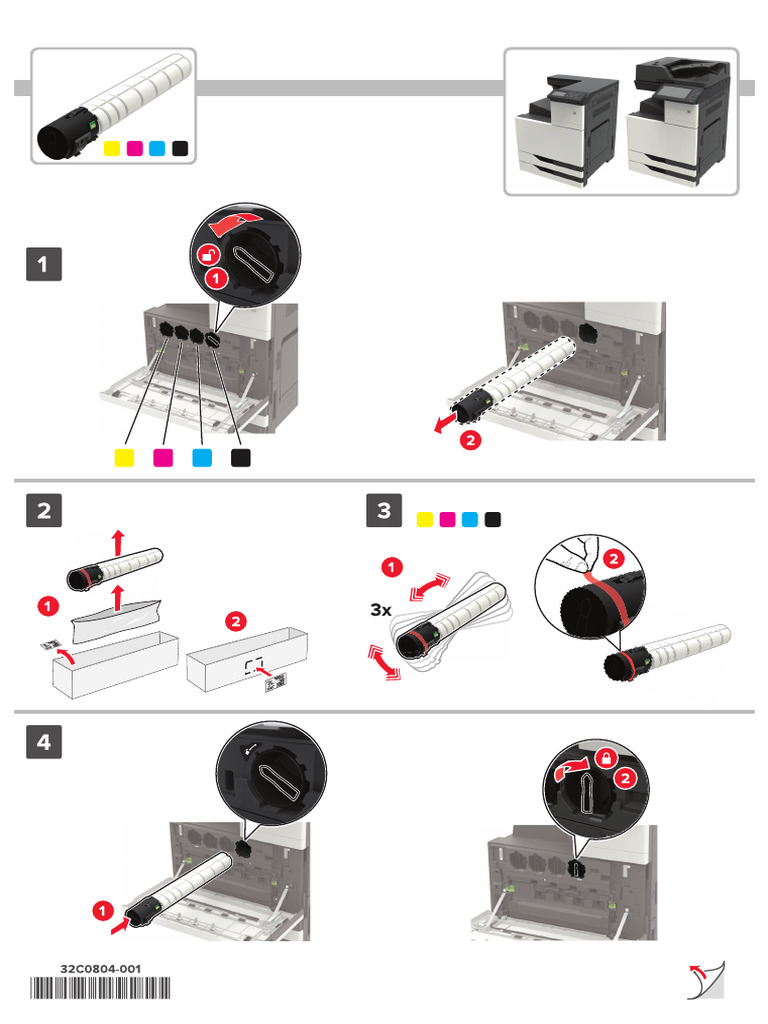 1

1

2

2

1

2

3

1

3x

2

4

1

2

32C0804-001