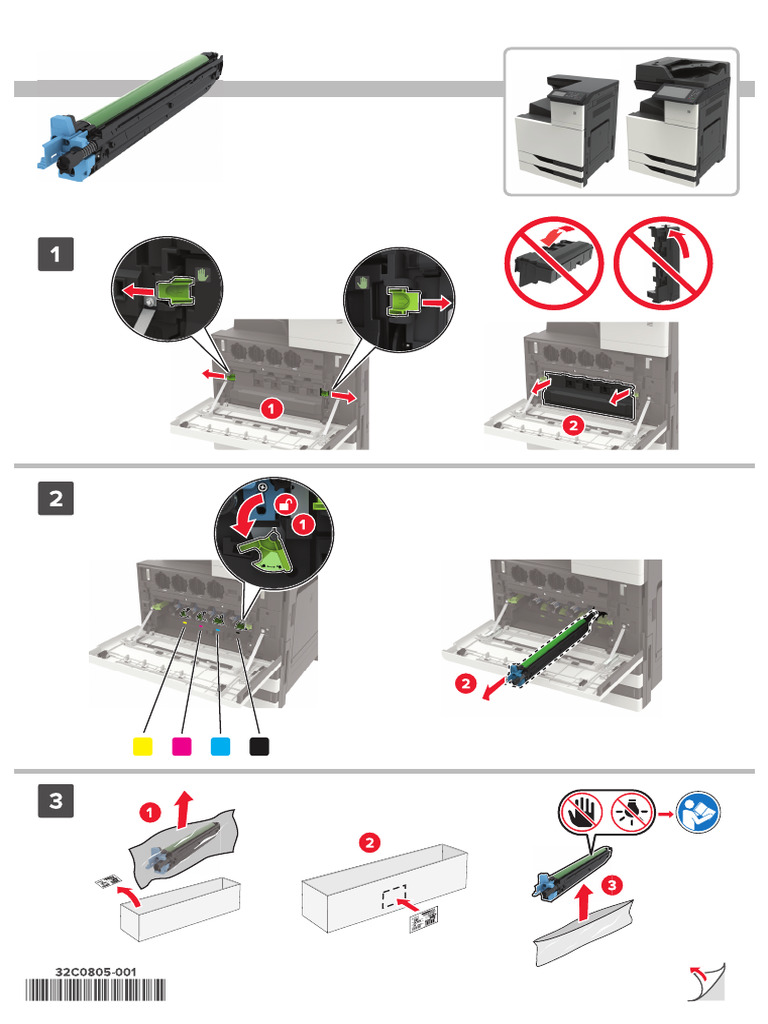 1

1

2

2

1

2

3

1

2

3

32C0805-001