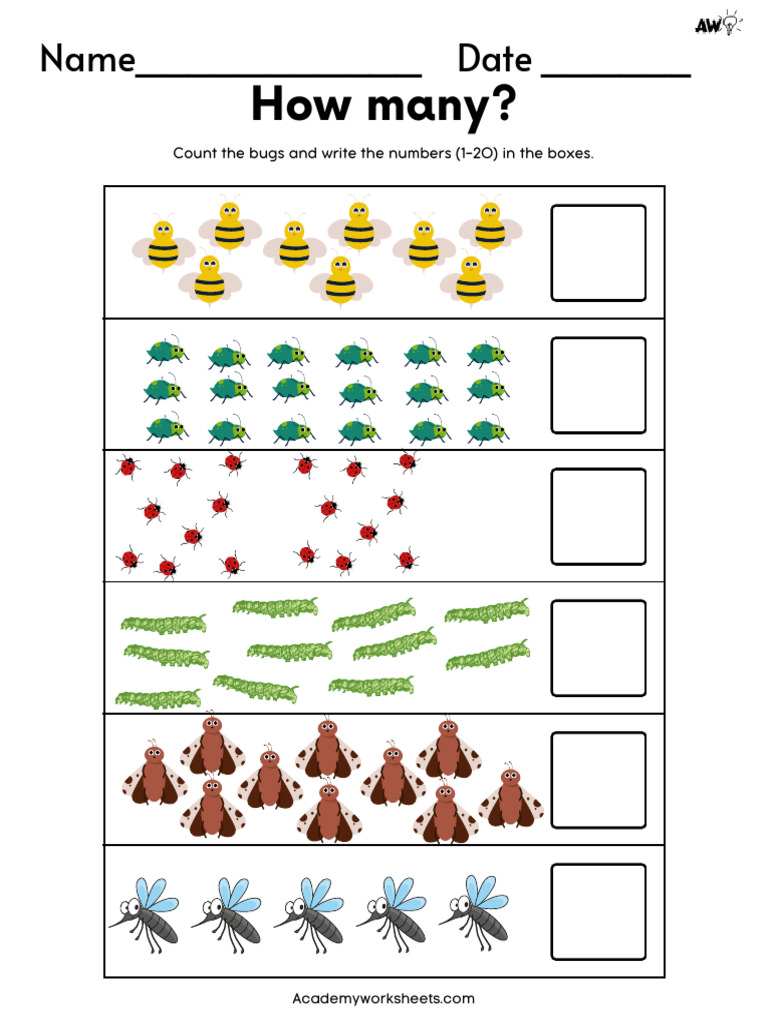 AW

Name________________ Date ________

How many?

Count the bugs and write the numbers (1-20) in the boxes.

Academyworksheets.com