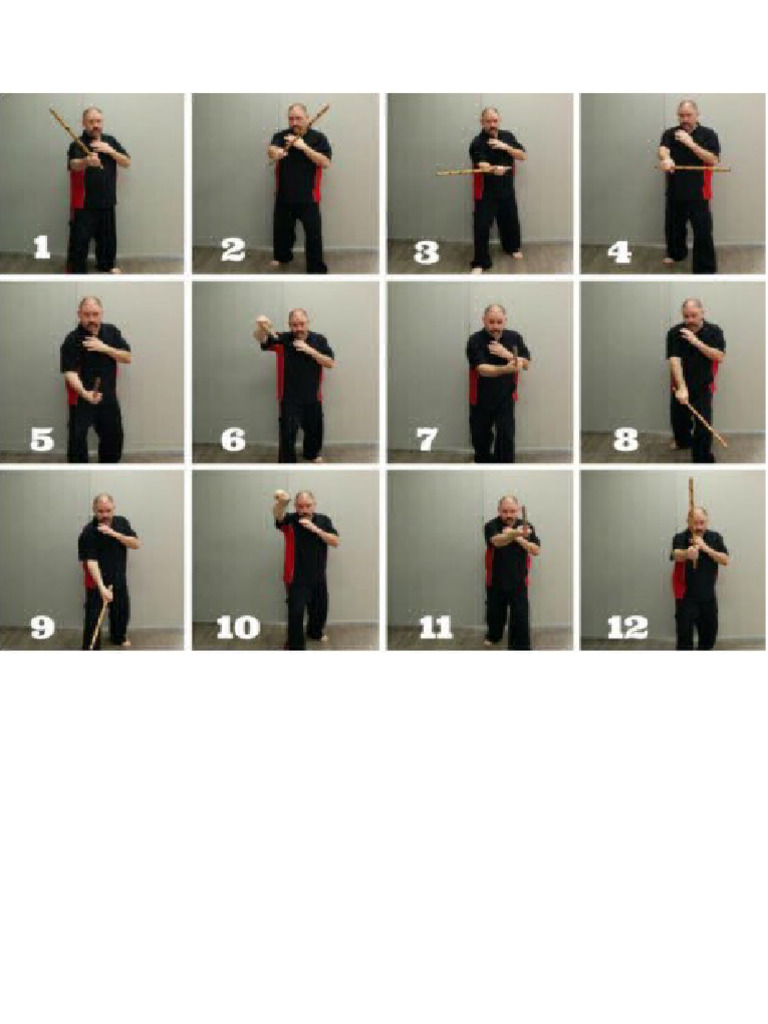 1
2
3
4
5
6
7
8
9
10
11
12