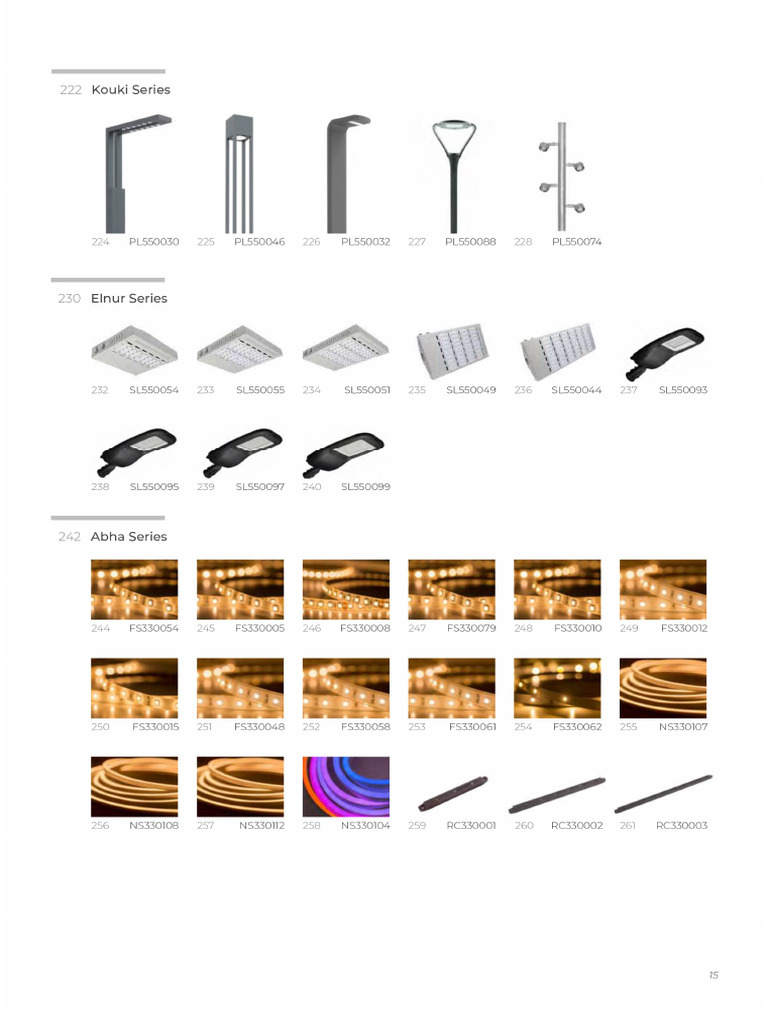 222 Kouki Series

224 PL550030 225 PL550046 226 PL550032 227 PL550088 228 PL550074

230 Elnur Series

232 SL550054 233 SL550055 234 SL550051 235 SL550049 236 SL550044 237 SL550093

238 SL550095 239 SL550097 240 SL550099

242 Abha Series

244 FS330054 245 FS330005 246 FS330008 247 FS330079 248 FS330010 249 FS330012

250 FS330015 251 FS330048 252 FS330058 253 FS330061 254 FS330062 255 NS330107

256 NS330108 257 NS330112 258 NS330104 259 RC330001 260 RC330002 261 RC330003

15