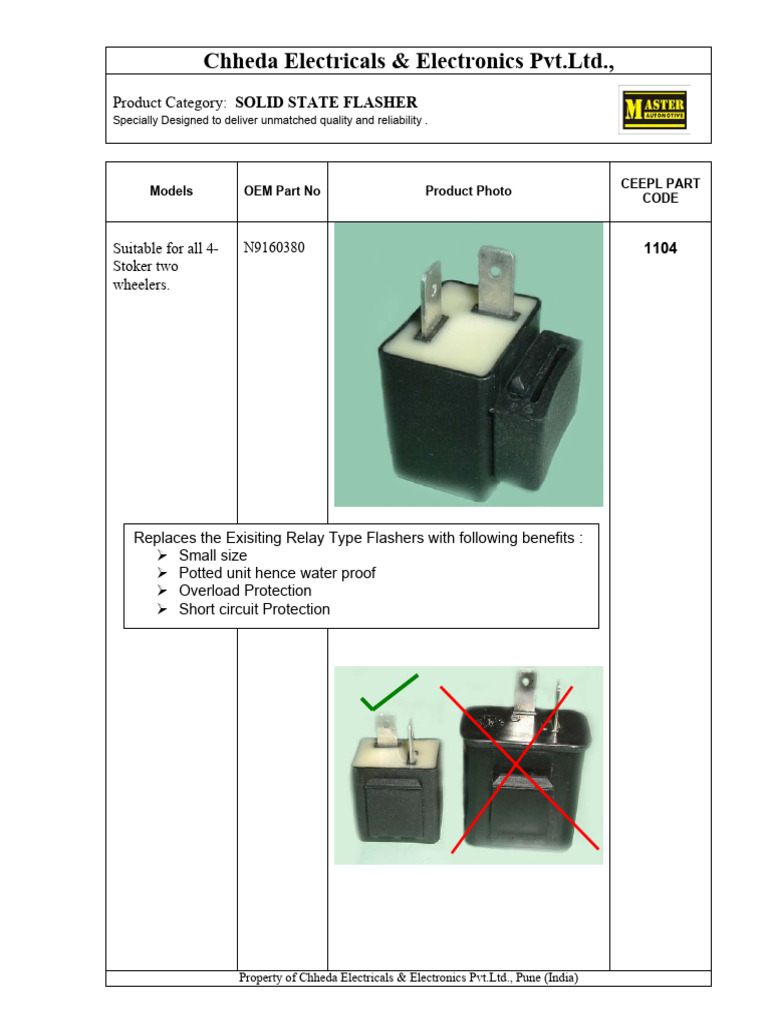 Chheda Electricals & Electronics Pvt.Ltd.,

Product Category: SOLID STATE FLASHER
Specially Designed to deliver unmatched quality and reliability .

MASTER AUTOMOTIVE

| Models | OEM Part No | Product Photo | CEEPL PART CODE |
|---|---|---|---|
| Suitable for all 4-Stoker two wheelers. | N9160380 | | 1104 |

Replaces the Exisiting Relay Type Flashers with following benefits :
➢ Small size
➢ Potted unit hence water proof
➢ Overload Protection
➢ Short circuit Protection

Property of Chheda Electricals & Electronics Pvt.Ltd., Pune (India)