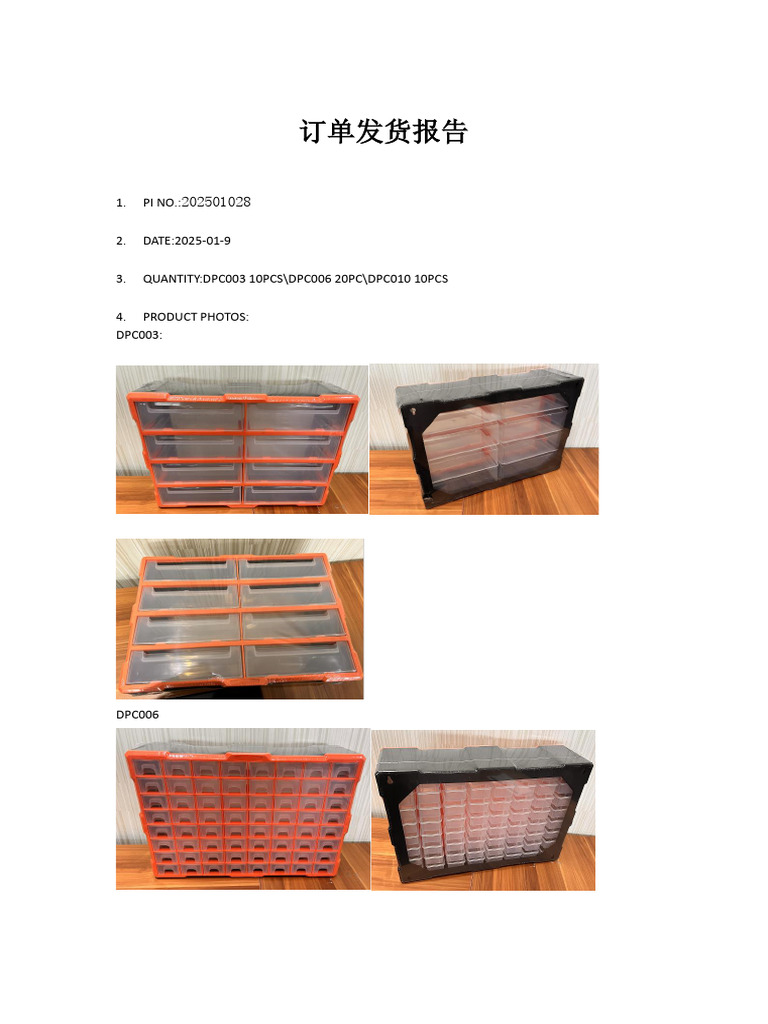 订单发货报告

1. PI NO.:202501028

2. DATE:2025-01-9

3. QUANTITY:DPC003 10PCS\DPC006 20PC\DPC010 10PCS

4. PRODUCT PHOTOS:
DPC003:

DPC006