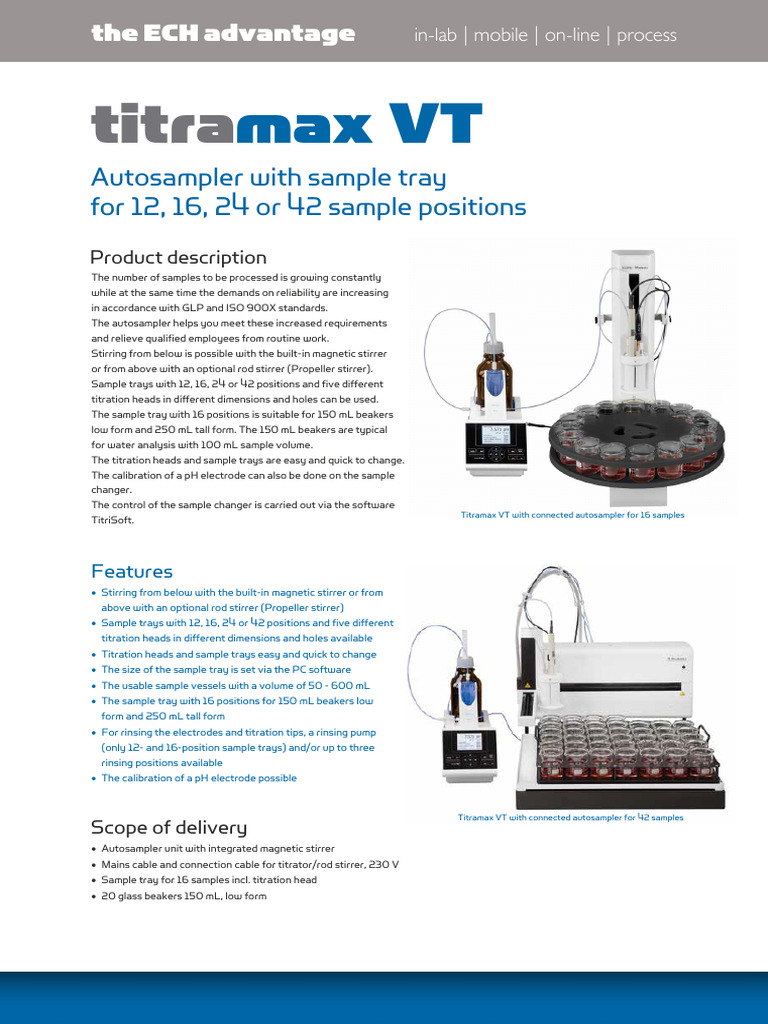 the ECH advantage in-lab | mobile | on-line | process

titramax VT

Autosampler with sample tray for 12, 16, 24 or 42 sample positions

Product description

The number of samples to be processed is growing constantly while at the same time the demands on reliability are increasing in accordance with GLP and ISO 900X standards.
The autosampler helps you meet these increased requirements and relieve qualified employees from routine work.
Stirring from below is possible with the built-in magnetic stirrer or from above with an optional rod stirrer (Propeller stirrer).
Sample trays with 12, 16, 24 or 42 positions and five different titration heads in different dimensions and holes can be used.
The sample tray with 16 positions is suitable for 150 mL beakers low form and 250 mL tall form. The 150 mL beakers are typical for water analysis with 100 mL sample volume.
The titration heads and sample trays are easy and quick to change.
The calibration of a pH electrode can also be done on the sample changer.
The control of the sample changer is carried out via the software TitriSoft.

Titramax VT with connected autosampler for 16 samples

Features

• Stirring from below with the built-in magnetic stirrer or from above with an optional rod stirrer (Propeller stirrer)
• Sample trays with 12, 16, 24 or 42 positions and five different titration heads in different dimensions and holes available
• Titration heads and sample trays easy and quick to change
• The size of the sample tray is set via the PC software
• The usable sample vessels with a volume of 50 - 600 mL
• The sample tray with 16 positions for 150 mL beakers low form and 250 mL tall form
• For rinsing the electrodes and titration tips, a rinsing pump (only 12- and 16-position sample trays) and/or up to three rinsing positions available
• The calibration of a pH electrode possible

Titramax VT with connected autosampler for 42 samples

Scope of delivery

• Autosampler unit with integrated magnetic stirrer
• Mains cable and connection cable for titrator/rod stirrer, 230 V
• Sample tray for 16 samples incl. titration head
• 20 glass beakers 150 mL, low form