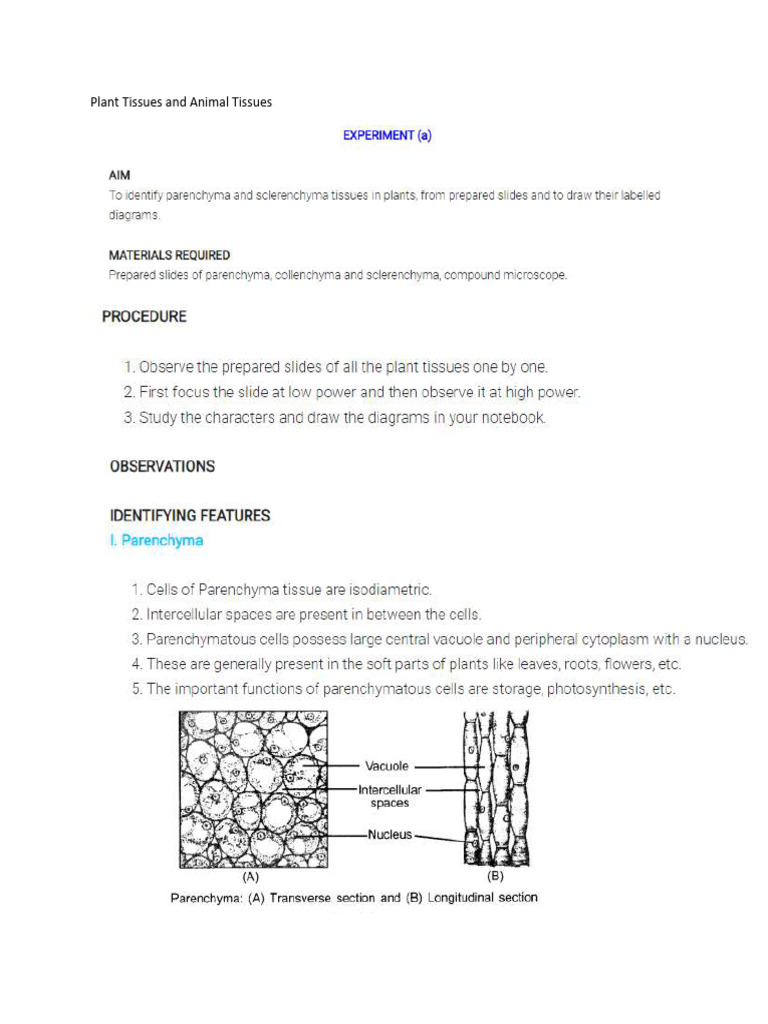 Plant Tissues and Animal Tissues

EXPERIMENT (a)

AIM
To identify parenchyma and sclerenchyma tissues in plants, from prepared slides and to draw their labelled diagrams.

MATERIALS REQUIRED
Prepared slides of parenchyma, collenchyma and sclerenchyma, compound microscope.

PROCEDURE

1. Observe the prepared slides of all the plant tissues one by one.
2. First focus the slide at low power and then observe it at high power.
3. Study the characters and draw the diagrams in your notebook.

OBSERVATIONS

IDENTIFYING FEATURES
I. Parenchyma

1. Cells of Parenchyma tissue are isodiametric.
2. Intercellular spaces are present in between the cells.
3. Parenchymatous cells possess large central vacuole and peripheral cytoplasm with a nucleus.
4. These are generally present in the soft parts of plants like leaves, roots, flowers, etc.
5. The important functions of parenchymatous cells are storage, photosynthesis, etc.

Vacuole
Intercellular spaces
Nucleus
(A)
(B)
Parenchyma: (A) Transverse section and (B) Longitudinal section