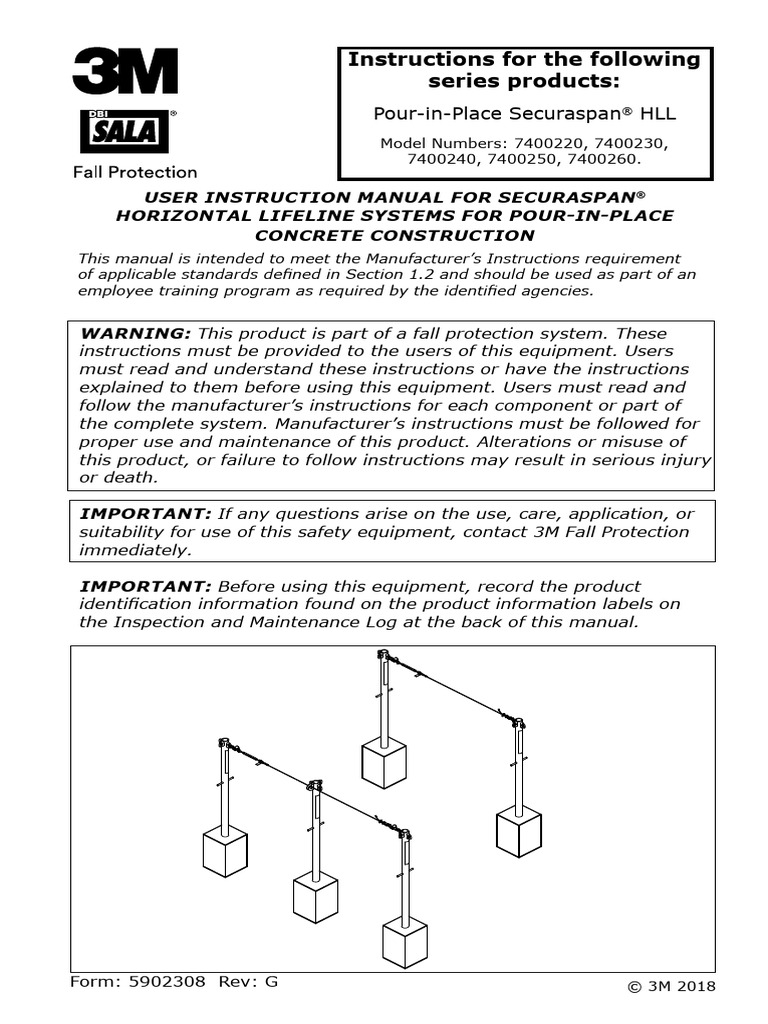 3M

DBI SALA®

Fall Protection

Instructions for the following series products:

Pour-in-Place Securaspan® HLL

Model Numbers: 7400220, 7400230, 7400240, 7400250, 7400260.

USER INSTRUCTION MANUAL FOR SECURASPAN® HORIZONTAL LIFELINE SYSTEMS FOR POUR-IN-PLACE CONCRETE CONSTRUCTION

This manual is intended to meet the Manufacturer's Instructions requirement of applicable standards defined in Section 1.2 and should be used as part of an employee training program as required by the identified agencies.

WARNING: This product is part of a fall protection system. These instructions must be provided to the users of this equipment. Users must read and understand these instructions or have the instructions explained to them before using this equipment. Users must read and follow the manufacturer's instructions for each component or part of the complete system. Manufacturer's instructions must be followed for proper use and maintenance of this product. Alterations or misuse of this product, or failure to follow instructions may result in serious injury or death.

IMPORTANT: If any questions arise on the use, care, application, or suitability for use of this safety equipment, contact 3M Fall Protection immediately.

IMPORTANT: Before using this equipment, record the product identification information found on the product information labels on the Inspection and Maintenance Log at the back of this manual.

Form: 5902308 Rev: G

© 3M 2018