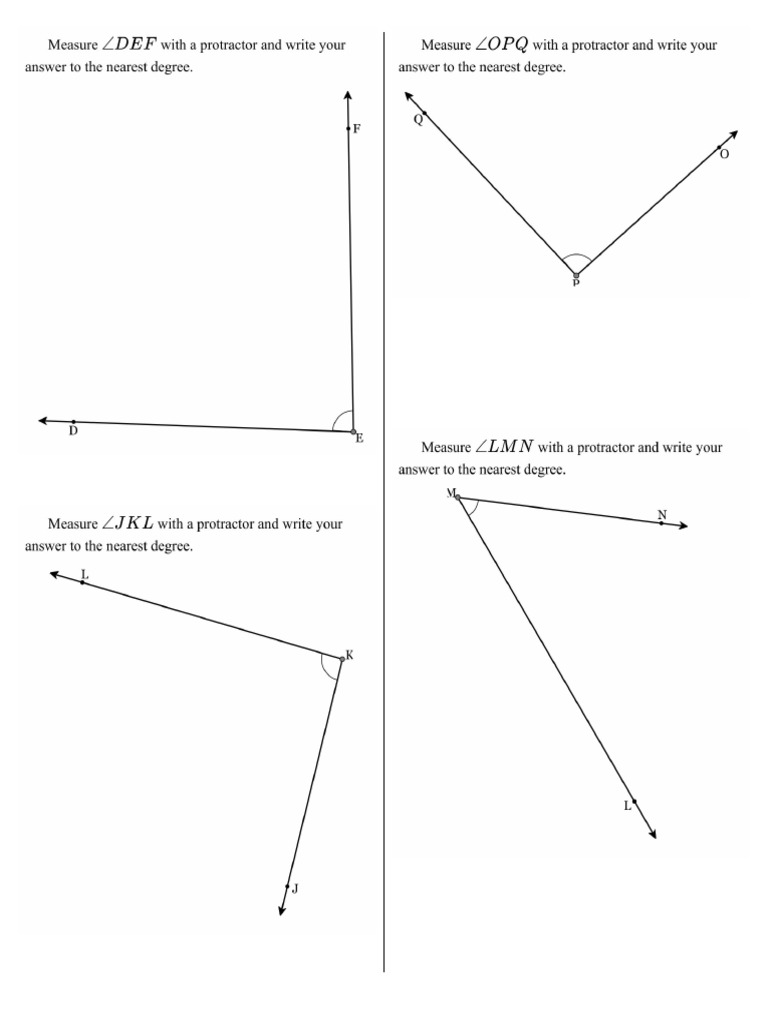 Measure $\angle DEF$ with a protractor and write your answer to the nearest degree.

F

D

E

Measure $\angle JKL$ with a protractor and write your answer to the nearest degree.

L

K

J

Measure $\angle OPQ$ with a protractor and write your answer to the nearest degree.

Q

O

P

Measure $\angle LMN$ with a protractor and write your answer to the nearest degree.

M

N

L