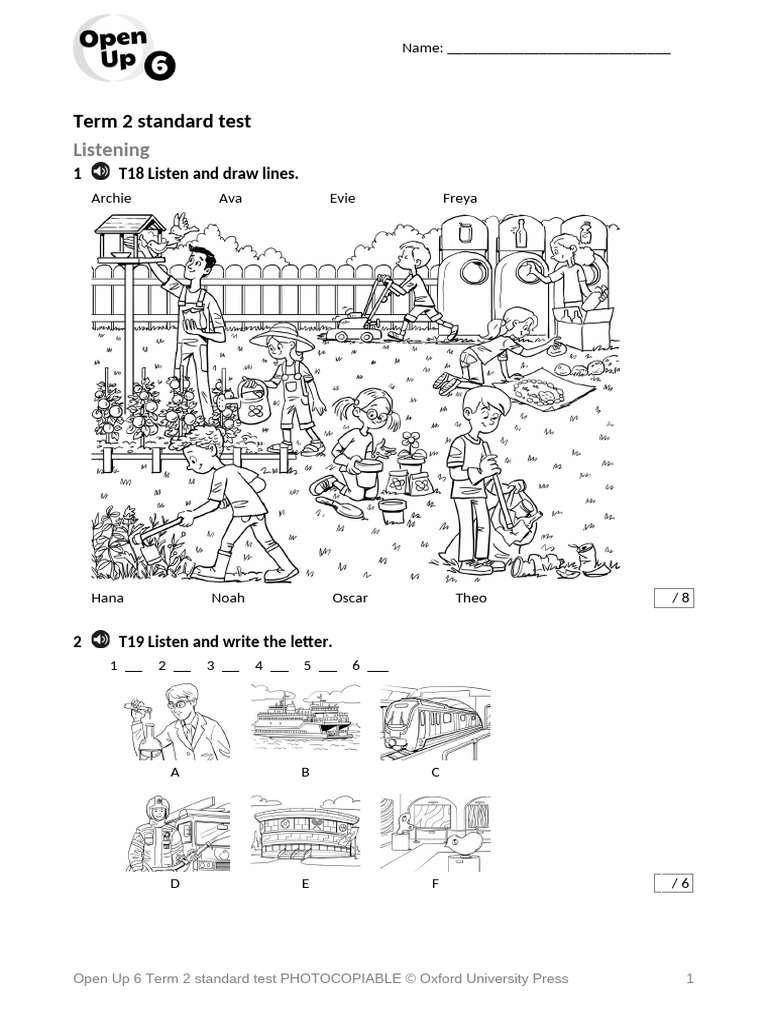 Open Up 6

Name: ______________________________

Term 2 standard test

Listening

1 T18 Listen and draw lines.

Archie Ava Evie Freya

Hana Noah Oscar Theo

/ 8

2 T19 Listen and write the letter.

1 ___ 2 ___ 3 ___ 4 ___ 5 ___ 6 ___

A B C

D E F

/ 6

Open Up 6 Term 2 standard test PHOTOCOPIABLE © Oxford University Press 1