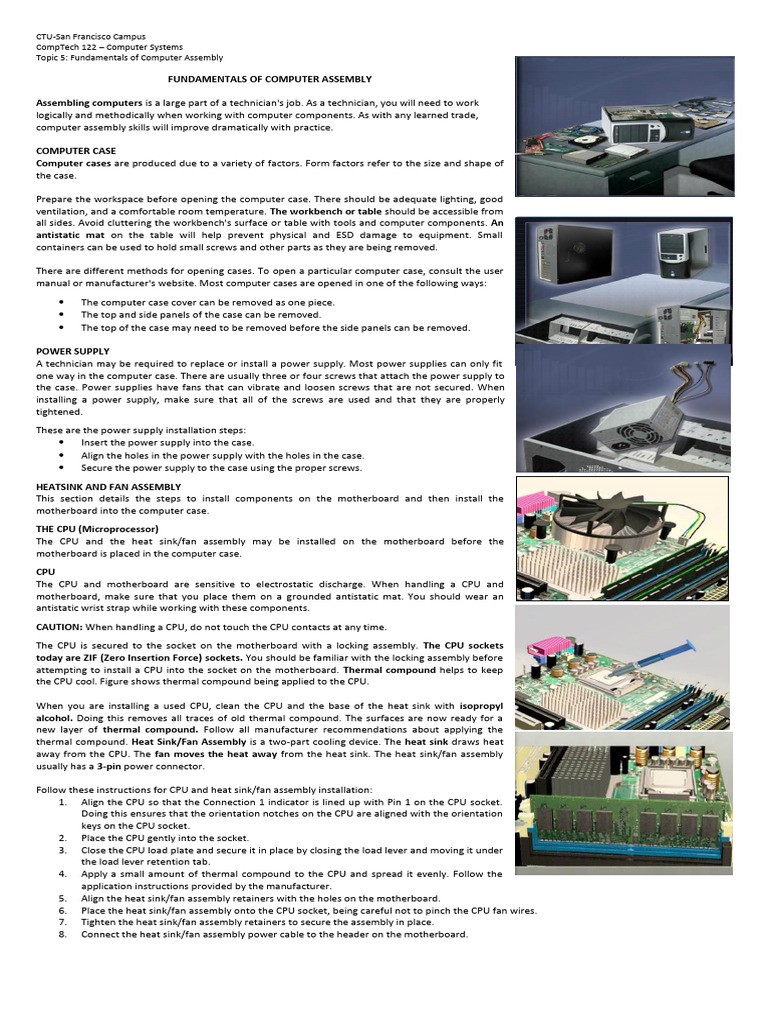 CTU-San Francisco Campus
CompTech 122 – Computer Systems
Topic 5: Fundamentals of Computer Assembly

FUNDAMENTALS OF COMPUTER ASSEMBLY

Assembling computers is a large part of a technician's job. As a technician, you will need to work logically and methodically when working with computer components. As with any learned trade, computer assembly skills will improve dramatically with practice.

COMPUTER CASE
Computer cases are produced due to a variety of factors. Form factors refer to the size and shape of the case.

Prepare the workspace before opening the computer case. There should be adequate lighting, good ventilation, and a comfortable room temperature. The workbench or table should be accessible from all sides. Avoid cluttering the workbench's surface or table with tools and computer components. An antistatic mat on the table will help prevent physical and ESD damage to equipment. Small containers can be used to hold small screws and other parts as they are being removed.

There are different methods for opening cases. To open a particular computer case, consult the user manual or manufacturer's website. Most computer cases are opened in one of the following ways:
• The computer case cover can be removed as one piece.
• The top and side panels of the case can be removed.
• The top of the case may need to be removed before the side panels can be removed.

POWER SUPPLY
A technician may be required to replace or install a power supply. Most power supplies can only fit one way in the computer case. There are usually three or four screws that attach the power supply to the case. Power supplies have fans that can vibrate and loosen screws that are not secured. When installing a power supply, make sure that all of the screws are used and that they are properly tightened.

These are the power supply installation steps:
• Insert the power supply into the case.
• Align the holes in the power supply with the holes in the case.
• Secure the power supply to the case using the proper screws.

HEATSINK AND FAN ASSEMBLY
This section details the steps to install components on the motherboard and then install the motherboard into the computer case.

THE CPU (Microprocessor)
The CPU and the heat sink/fan assembly may be installed on the motherboard before the motherboard is placed in the computer case.

CPU
The CPU and motherboard are sensitive to electrostatic discharge. When handling a CPU and motherboard, make sure that you place them on a grounded antistatic mat. You should wear an antistatic wrist strap while working with these components.

CAUTION: When handling a CPU, do not touch the CPU contacts at any time.

The CPU is secured to the socket on the motherboard with a locking assembly. The CPU sockets today are ZIF (Zero Insertion Force) sockets. You should be familiar with the locking assembly before attempting to install a CPU into the socket on the motherboard. Thermal compound helps to keep the CPU cool. Figure shows thermal compound being applied to the CPU.

When you are installing a used CPU, clean the CPU and the base of the heat sink with isopropyl alcohol. Doing this removes all traces of old thermal compound. The surfaces are now ready for a new layer of thermal compound. Follow all manufacturer recommendations about applying the thermal compound. Heat Sink/Fan Assembly is a two-part cooling device. The heat sink draws heat away from the CPU. The fan moves the heat away from the heat sink. The heat sink/fan assembly usually has a 3-pin power connector.

Follow these instructions for CPU and heat sink/fan assembly installation:
1. Align the CPU so that the Connection 1 indicator is lined up with Pin 1 on the CPU socket. Doing this ensures that the orientation notches on the CPU are aligned with the orientation keys on the CPU socket.
2. Place the CPU gently into the socket.
3. Close the CPU load plate and secure it in place by closing the load lever and moving it under the load lever retention tab.
4. Apply a small amount of thermal compound to the CPU and spread it evenly. Follow the application instructions provided by the manufacturer.
5. Align the heat sink/fan assembly retainers with the holes on the motherboard.
6. Place the heat sink/fan assembly onto the CPU socket, being careful not to pinch the CPU fan wires.
7. Tighten the heat sink/fan assembly retainers to secure the assembly in place.
8. Connect the heat sink/fan assembly power cable to the header on the motherboard.