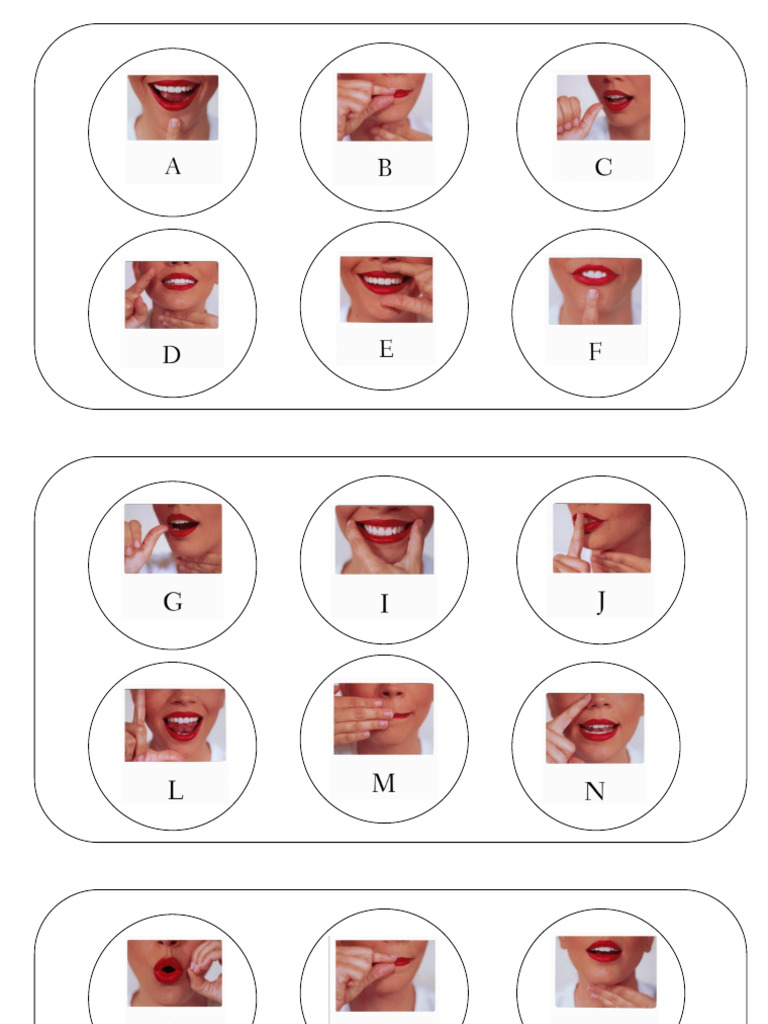 A

B

C

D

E

F

G

I

J

L

M

N