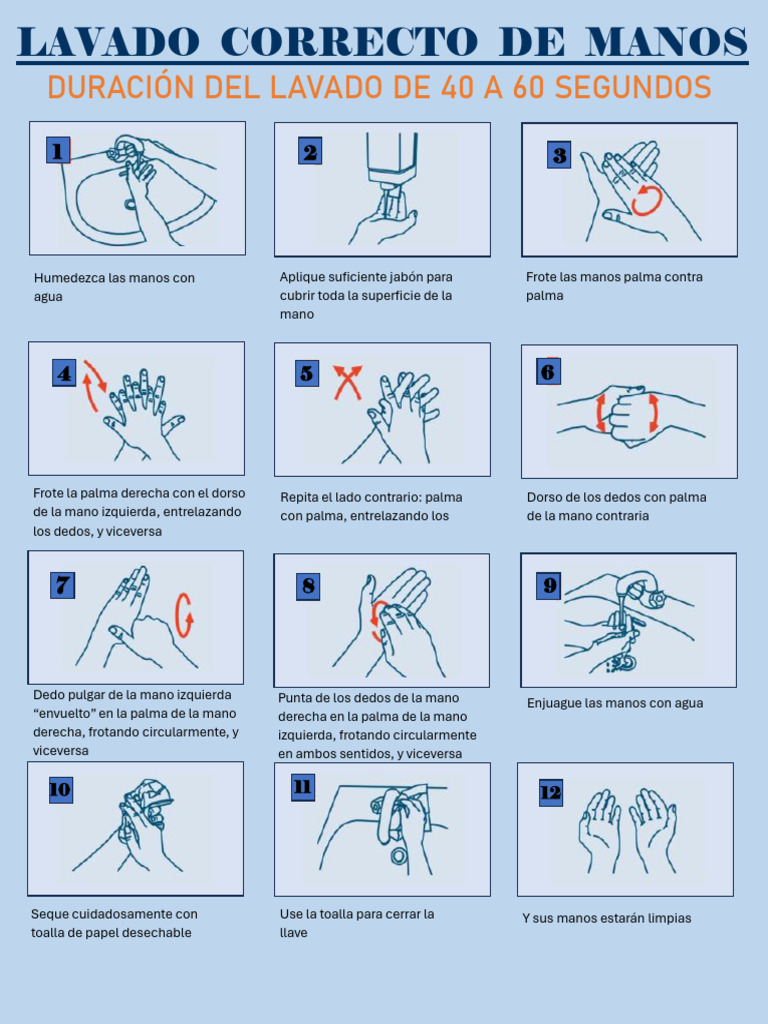 LAVADO CORRECTO DE MANOS

DURACIÓN DEL LAVADO DE 40 A 60 SEGUNDOS

1

Humedezca las manos con agua

2

Aplique suficiente jabón para cubrir toda la superficie de la mano

3

Frote las manos palma contra palma

4

Frote la palma derecha con el dorso de la mano izquierda, entrelazando los dedos, y viceversa

5

Repita el lado contrario: palma con palma, entrelazando los

6

Dorso de los dedos con palma de la mano contraria

7

Dedo pulgar de la mano izquierda “envuelto” en la palma de la mano derecha, frotando circularmente, y viceversa

8

Punta de los dedos de la mano derecha en la palma de la mano izquierda, frotando circularmente en ambos sentidos, y viceversa

9

Enjuague las manos con agua

10

Seque cuidadosamente con toalla de papel desechable

11

Use la toalla para cerrar la llave

12

Y sus manos estarán limpias