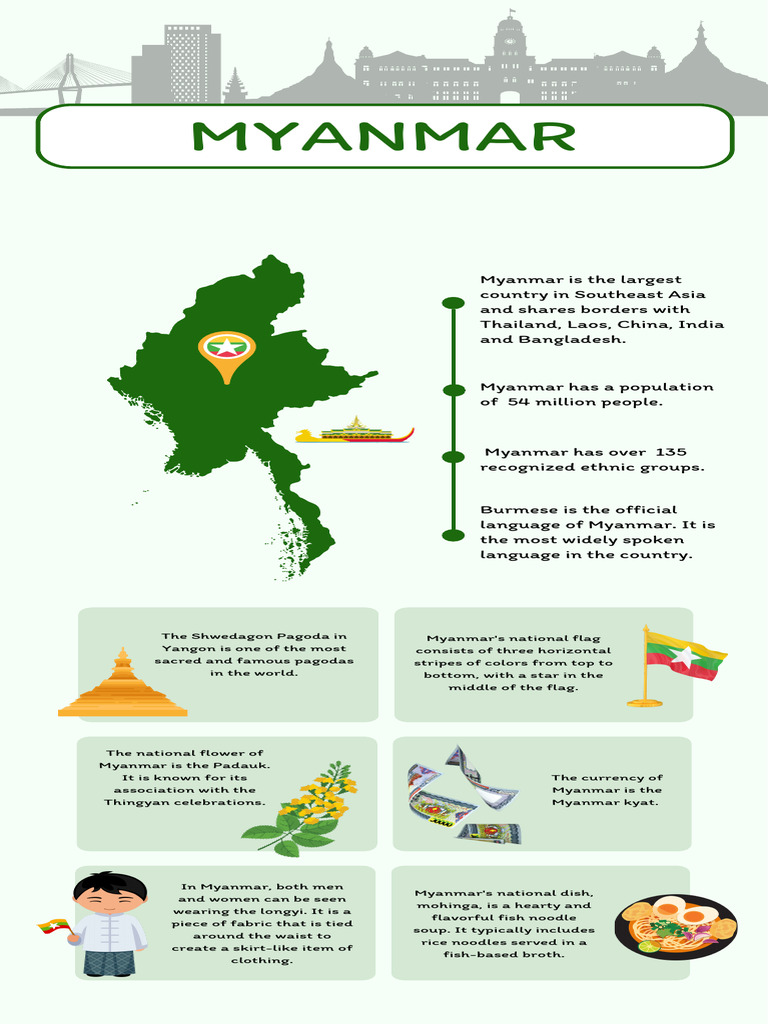 MYANMAR

Myanmar is the largest country in Southeast Asia and shares borders with Thailand, Laos, China, India and Bangladesh.

Myanmar has a population of 54 million people.

Myanmar has over 135 recognized ethnic groups.

Burmese is the official language of Myanmar. It is the most widely spoken language in the country.

The Shwedagon Pagoda in Yangon is one of the most sacred and famous pagodas in the world.

Myanmar's national flag consists of three horizontal stripes of colors from top to bottom, with a star in the middle of the flag.

The national flower of Myanmar is the Padauk. It is known for its association with the Thingyan celebrations.

The currency of Myanmar is the Myanmar kyat.

In Myanmar, both men and women can be seen wearing the longyi. It is a piece of fabric that is tied around the waist to create a skirt-like item of clothing.

Myanmar's national dish, mohinga, is a hearty and flavorful fish noodle soup. It typically includes rice noodles served in a fish-based broth.