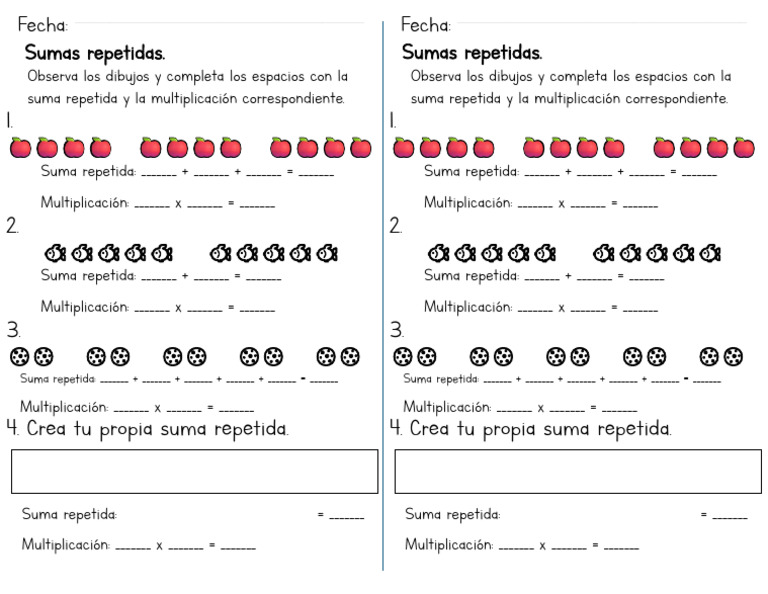 Fecha:

Sumas repetidas.

Observa los dibujos y completa los espacios con la suma repetida y la multiplicación correspondiente.

1.

Suma repetida: ______ + ______ + ______ = ______

Multiplicación: ______ x ______ = ______

2.

Suma repetida: ______ + ______ = ______

Multiplicación: ______ x ______ = ______

3.

Suma repetida: ______ + ______ + ______ + ______ + ______ - ______

Multiplicación: ______ x ______ = ______

4. Crea tu propia suma repetida.

Suma repetida: = ______

Multiplicación: ______ x ______ = ______

Fecha:

Sumas repetidas.

Observa los dibujos y completa los espacios con la suma repetida y la multiplicación correspondiente.

1.

Suma repetida: ______ + ______ + ______ = ______

Multiplicación: ______ x ______ = ______

2.

Suma repetida: ______ + ______ = ______

Multiplicación: ______ x ______ = ______

3.

Suma repetida: ______ + ______ + ______ + ______ + ______ - ______

Multiplicación: ______ x ______ = ______

4. Crea tu propia suma repetida.

Suma repetida: = ______

Multiplicación: ______ x ______ = ______