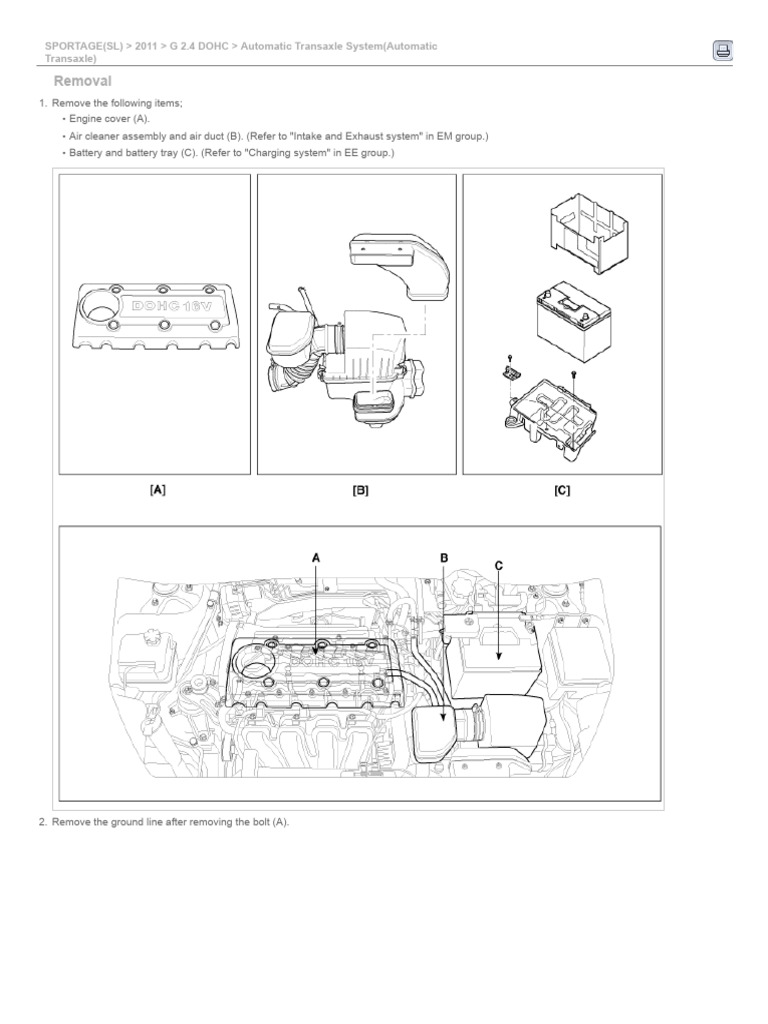 SPORTAGE(SL) > 2011 > G 2.4 DOHC > Automatic Transaxle System(Automatic Transaxle)

Removal

1. Remove the following items;

• Engine cover (A).

• Air cleaner assembly and air duct (B). (Refer to "Intake and Exhaust system" in EM group.)

• Battery and battery tray (C). (Refer to "Charging system" in EE group.)

DOHC 16V

[A]

[B]

[C]

A

B

C

DOHC 16V

2. Remove the ground line after removing the bolt (A).