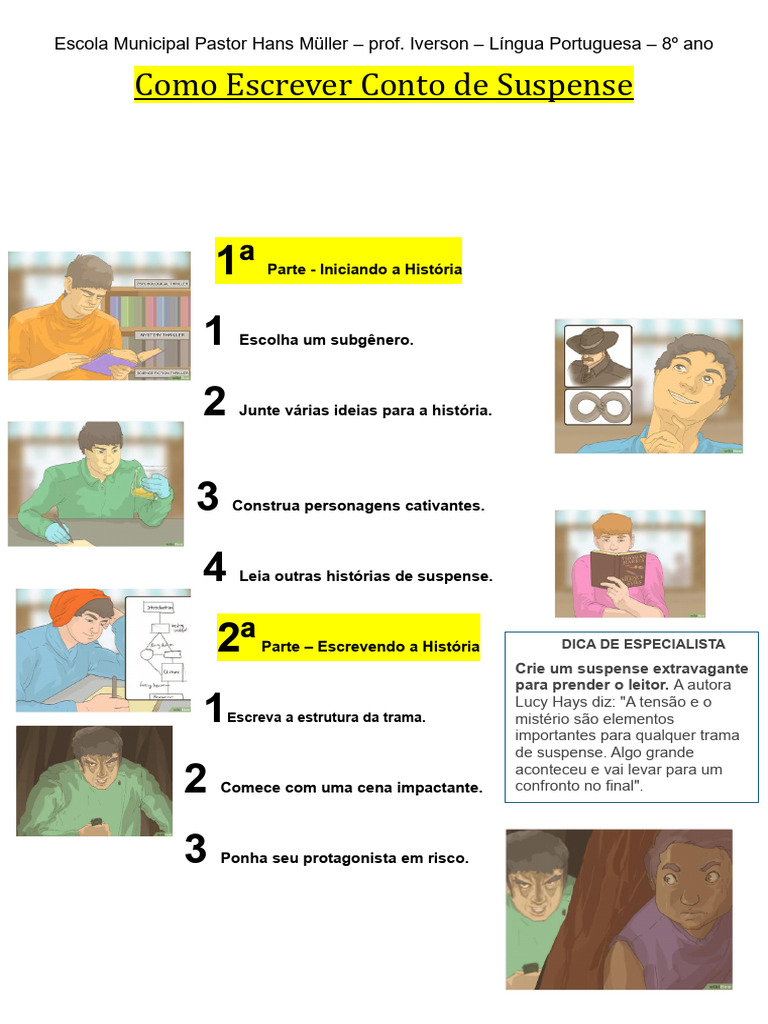 Escola Municipal Pastor Hans Müller – prof. Iverson – Língua Portuguesa – 8º ano

Como Escrever Conto de Suspense

1ª Parte - Iniciando a História

1 Escolha um subgênero.

2 Junte várias ideias para a história.

3 Construa personagens cativantes.

4 Leia outras histórias de suspense.

2ª Parte – Escrevendo a História

1 Escreva a estrutura da trama.

2 Comece com uma cena impactante.

3 Ponha seu protagonista em risco.

DICA DE ESPECIALISTA

Crie um suspense extravagante para prender o leitor. A autora Lucy Hays diz: "A tensão e o mistério são elementos importantes para qualquer trama de suspense. Algo grande aconteceu e vai levar para um confronto no final".