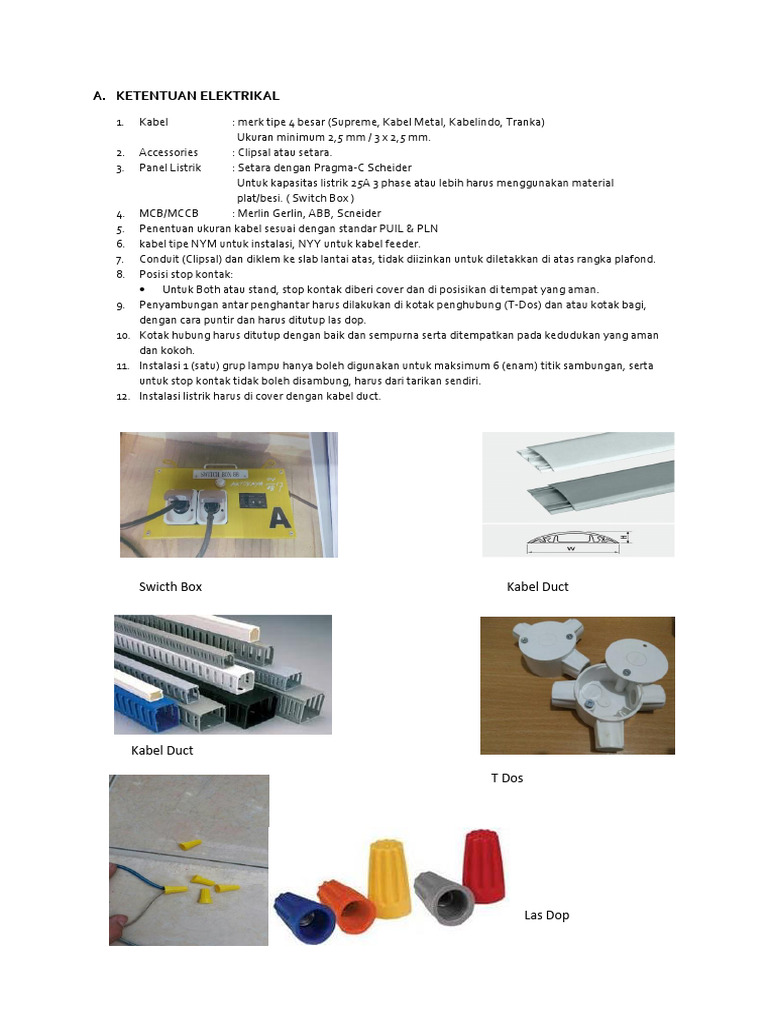 A. KETENTUAN ELEKTRIKAL

1. Kabel : merk tipe 4 besar (Supreme, Kabel Metal, Kabelindo, Tranka)
Ukuran minimum 2,5 mm / 3 x 2,5 mm.
2. Accessories : Clipsal atau setara.
3. Panel Listrik : Setara dengan Pragma-C Scheider
Untuk kapasitas listrik 25A 3 phase atau lebih harus menggunakan material plat/besi. ( Switch Box )
4. MCB/MCCB : Merlin Gerlin, ABB, Scneider
5. Penentuan ukuran kabel sesuai dengan standar PUIL & PLN
6. kabel tipe NYM untuk instalasi, NYY untuk kabel feeder.
7. Conduit (Clipsal) dan diklem ke slab lantai atas, tidak diizinkan untuk diletakkan di atas rangka plafond.
8. Posisi stop kontak:
• Untuk Both atau stand, stop kontak diberi cover dan di posisikan di tempat yang aman.
9. Penyambungan antar penghantar harus dilakukan di kotak penghubung (T-Dos) dan atau kotak bagi, dengan cara puntir dan harus ditutup las dop.
10. Kotak hubung harus ditutup dengan baik dan sempurna serta ditempatkan pada kedudukan yang aman dan kokoh.
11. Instalasi 1 (satu) grup lampu hanya boleh digunakan untuk maksimum 6 (enam) titik sambungan, serta untuk stop kontak tidak boleh disambung, harus dari tarikan sendiri.
12. Instalasi listrik harus di cover dengan kabel duct.

A

W

Swicth Box

Kabel Duct

Kabel Duct

T Dos

Las Dop