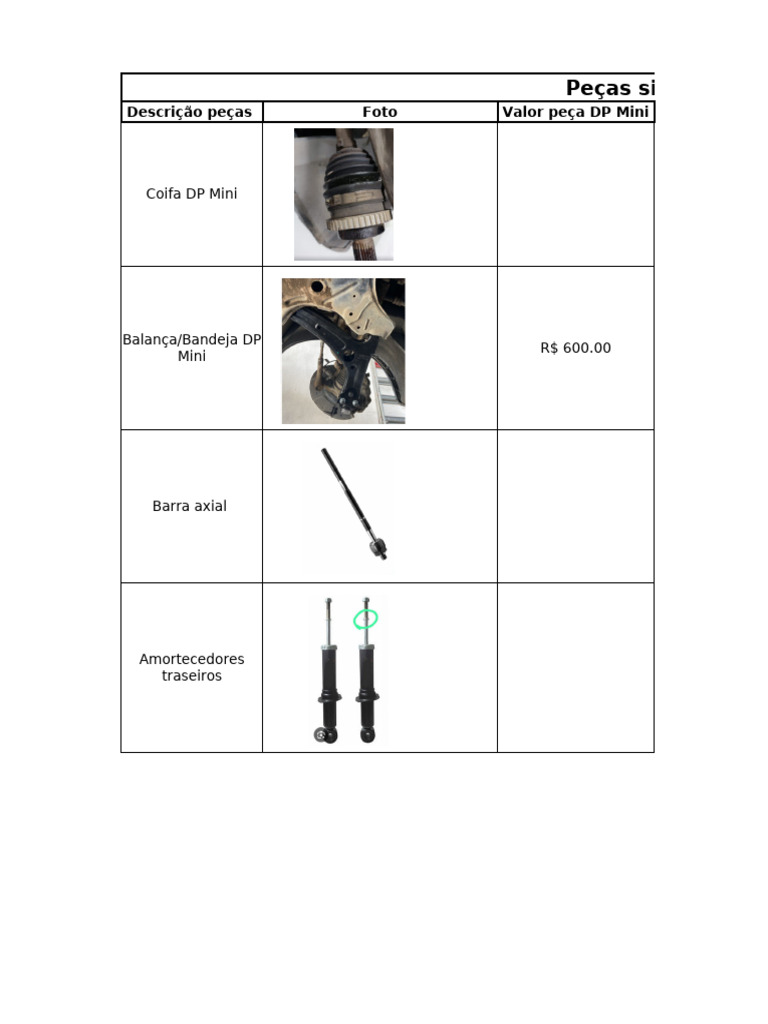 Peças si

| Descrição peças | Foto | Valor peça DP Mini |
|---|---|---|
| Coifa DP Mini | | |
| Balança/Bandeja DP Mini | | R$ 600.00 |
| Barra axial | | |
| Amortecedores traseiros | | |