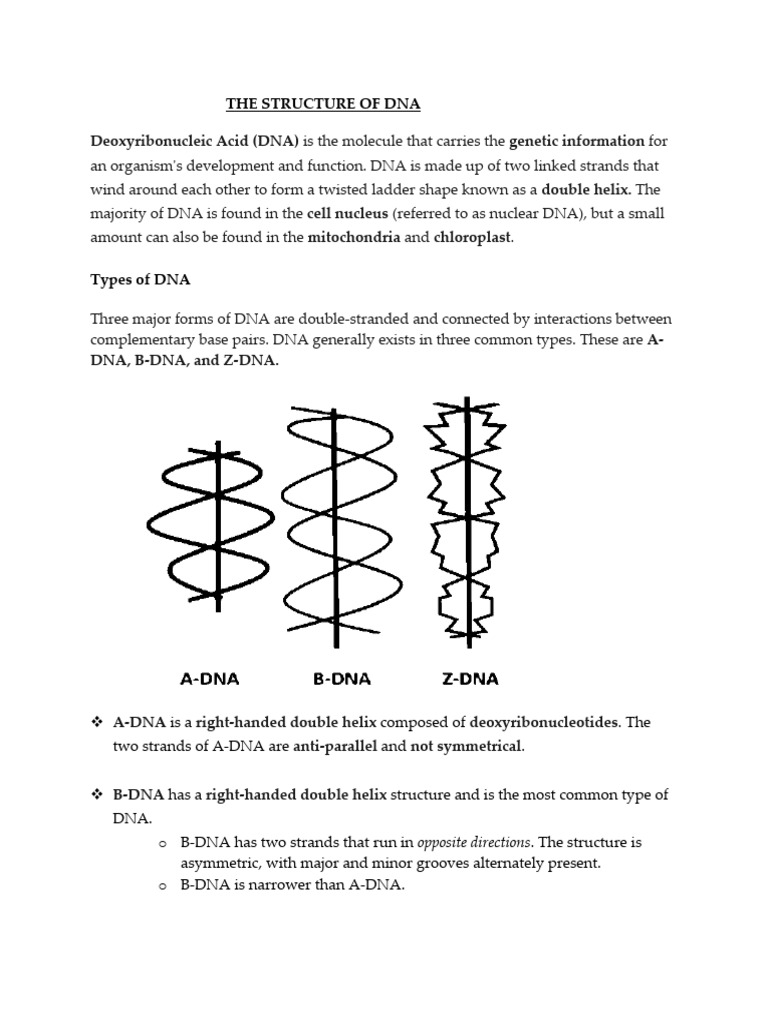 THE STRUCTURE OF DNA

Deoxyribonucleic Acid (DNA) is the molecule that carries the genetic information for an organism's development and function. DNA is made up of two linked strands that wind around each other to form a twisted ladder shape known as a double helix. The majority of DNA is found in the cell nucleus (referred to as nuclear DNA), but a small amount can also be found in the mitochondria and chloroplast.

Types of DNA

Three major forms of DNA are double-stranded and connected by interactions between complementary base pairs. DNA generally exists in three common types. These are A-DNA, B-DNA, and Z-DNA.

A-DNA B-DNA Z-DNA

❖ A-DNA is a right-handed double helix composed of deoxyribonucleotides. The two strands of A-DNA are anti-parallel and not symmetrical.

❖ B-DNA has a right-handed double helix structure and is the most common type of DNA.
o B-DNA has two strands that run in opposite directions. The structure is asymmetric, with major and minor grooves alternately present.
o B-DNA is narrower than A-DNA.