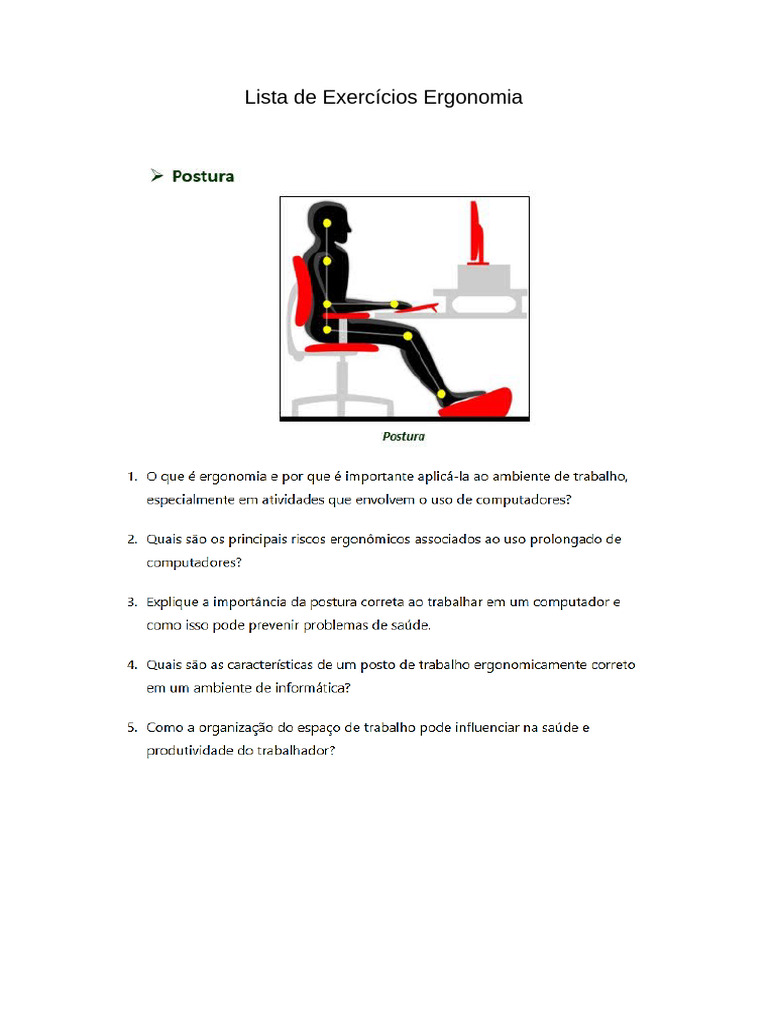 Lista de Exercícios Ergonomia

➢ Postura

Postura

1. O que é ergonomia e por que é importante aplicá-la ao ambiente de trabalho, especialmente em atividades que envolvem o uso de computadores?

2. Quais são os principais riscos ergonômicos associados ao uso prolongado de computadores?

3. Explique a importância da postura correta ao trabalhar em um computador e como isso pode prevenir problemas de saúde.

4. Quais são as características de um posto de trabalho ergonomicamente correto em um ambiente de informática?

5. Como a organização do espaço de trabalho pode influenciar na saúde e produtividade do trabalhador?