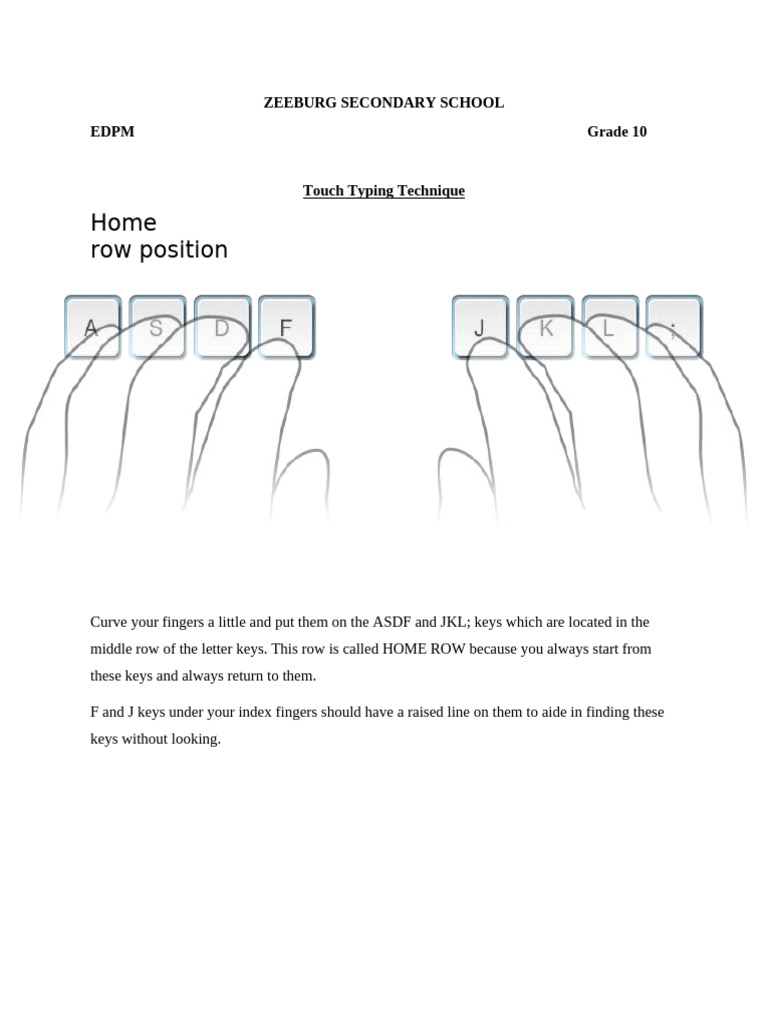 ZEEBURG SECONDARY SCHOOL

EDPM

Grade 10

Touch Typing Technique

Home
row position

A S D F J K L ;

Curve your fingers a little and put them on the ASDF and JKL; keys which are located in the middle row of the letter keys. This row is called HOME ROW because you always start from these keys and always return to them.

F and J keys under your index fingers should have a raised line on them to aide in finding these keys without looking.