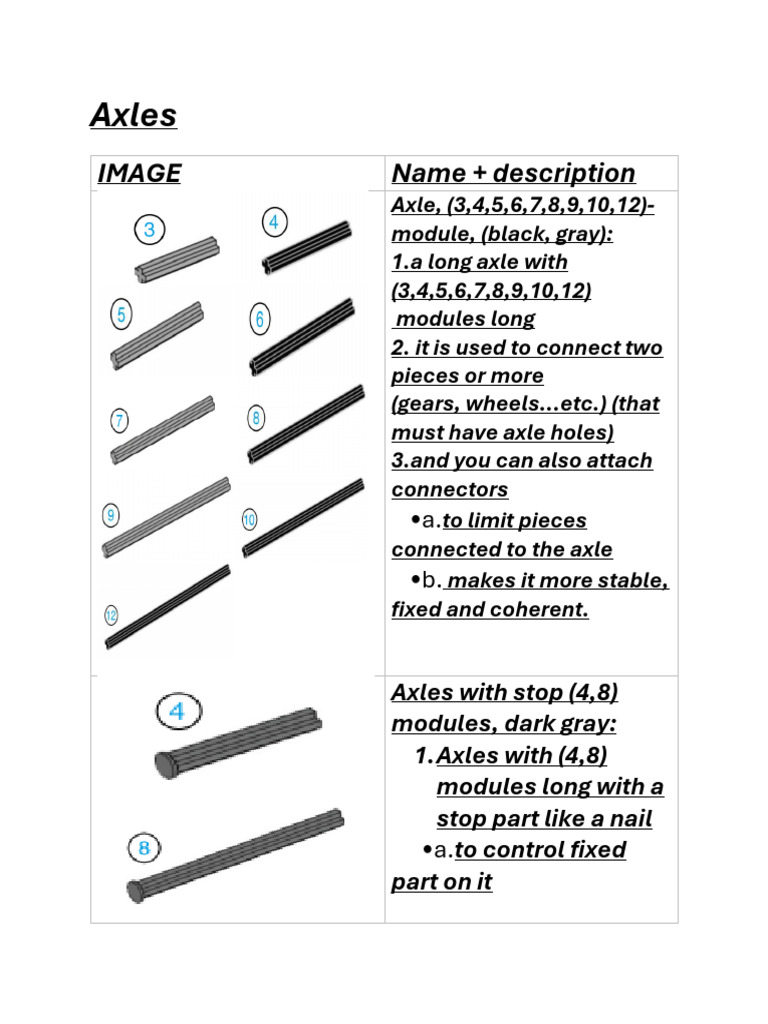 Axles

| IMAGE | Name + description |
|---|---|
| 3 4 5 6 7 8 9 10 12 | Axle, (3,4,5,6,7,8,9,10,12)-module, (black, gray): 1.a long axle with (3,4,5,6,7,8,9,10,12) modules long 2. it is used to connect two pieces or more (gears, wheels...etc.) (that must have axle holes) 3.and you can also attach connectors •a.to limit pieces connected to the axle •b. makes it more stable, fixed and coherent. |
| 4 8 | Axles with stop (4,8) modules, dark gray: 1.Axles with (4,8) modules long with a stop part like a nail •a.to control fixed part on it |