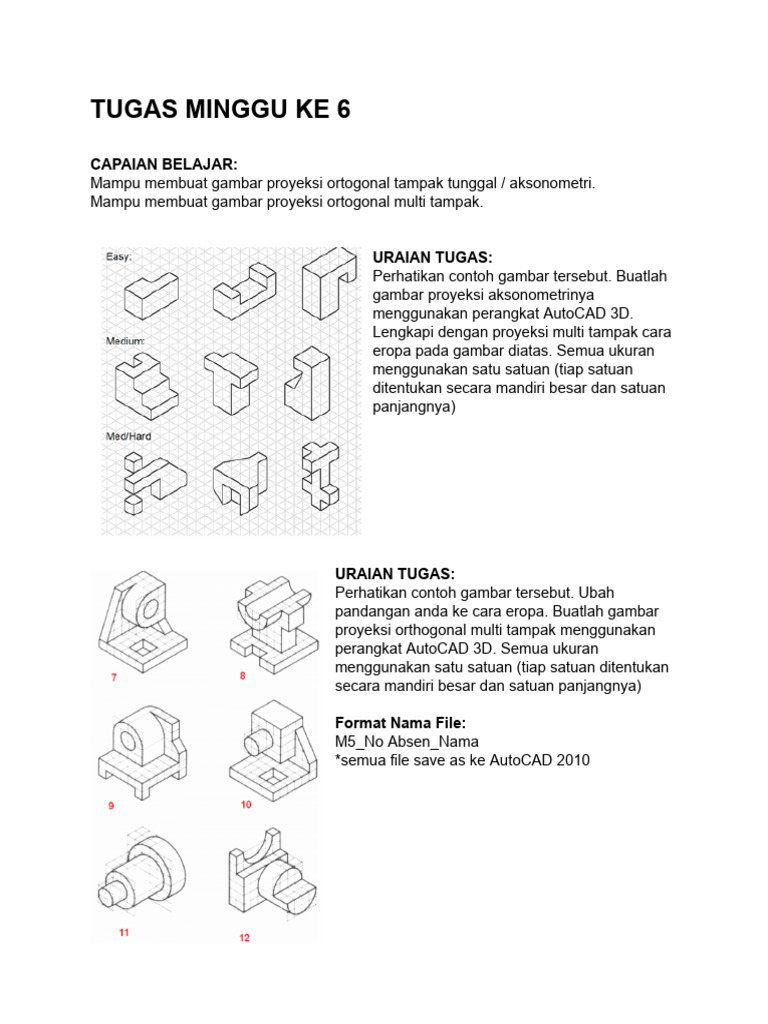 TUGAS MINGGU KE 6

CAPAIAN BELAJAR:
Mampu membuat gambar proyeksi ortogonal tampak tunggal / aksonometri.
Mampu membuat gambar proyeksi ortogonal multi tampak.

Easy:

Medium:

Med/Hard

URAIAN TUGAS:
Perhatikan contoh gambar tersebut. Buatlah gambar proyeksi aksonometrinya menggunakan perangkat AutoCAD 3D. Lengkapi dengan proyeksi multi tampak cara eropa pada gambar diatas. Semua ukuran menggunakan satu satuan (tiap satuan ditentukan secara mandiri besar dan satuan panjangnya)

7

8

9

10

11

12

URAIAN TUGAS:
Perhatikan contoh gambar tersebut. Ubah pandangan anda ke cara eropa. Buatlah gambar proyeksi orthogonal multi tampak menggunakan perangkat AutoCAD 3D. Semua ukuran menggunakan satu satuan (tiap satuan ditentukan secara mandiri besar dan satuan panjangnya)

Format Nama File:
M5_No Absen_Nama
*semua file save as ke AutoCAD 2010