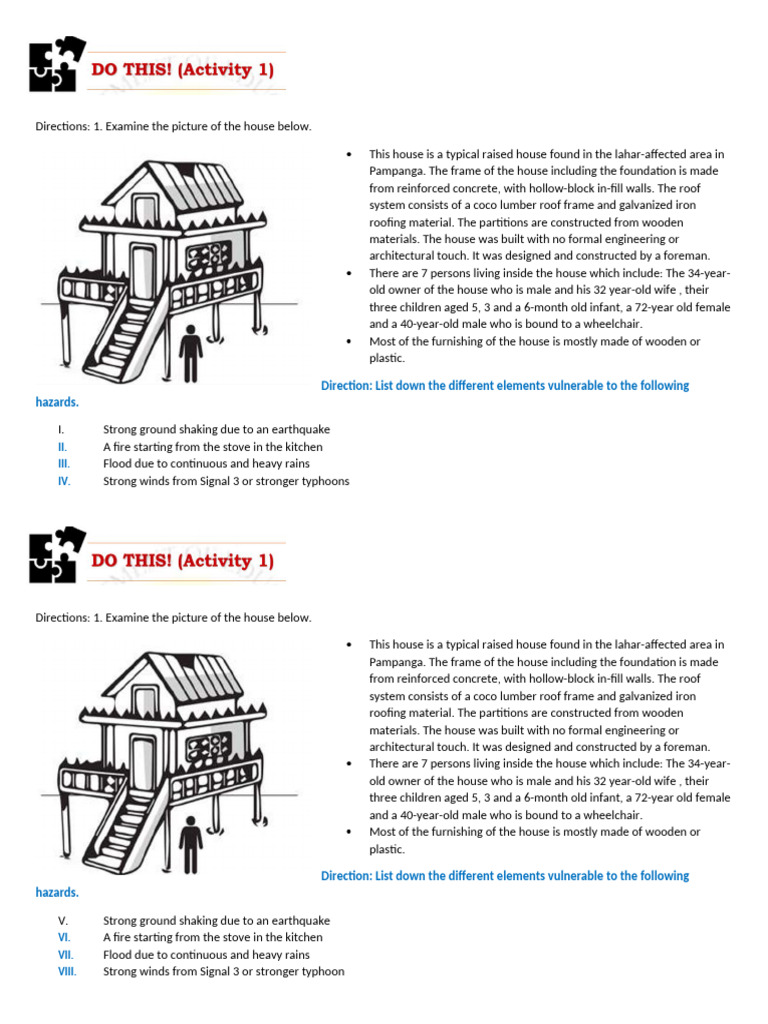 DO THIS! (Activity 1)

Directions: 1. Examine the picture of the house below.

• This house is a typical raised house found in the lahar-affected area in Pampanga. The frame of the house including the foundation is made from reinforced concrete, with hollow-block in-fill walls. The roof system consists of a coco lumber roof frame and galvanized iron roofing material. The partitions are constructed from wooden materials. The house was built with no formal engineering or architectural touch. It was designed and constructed by a foreman.
• There are 7 persons living inside the house which include: The 34-year-old owner of the house who is male and his 32 year-old wife , their three children aged 5, 3 and a 6-month old infant, a 72-year old female and a 40-year-old male who is bound to a wheelchair.
• Most of the furnishing of the house is mostly made of wooden or plastic.

Direction: List down the different elements vulnerable to the following hazards.

I. Strong ground shaking due to an earthquake
II. A fire starting from the stove in the kitchen
III. Flood due to continuous and heavy rains
IV. Strong winds from Signal 3 or stronger typhoons

DO THIS! (Activity 1)

Directions: 1. Examine the picture of the house below.

• This house is a typical raised house found in the lahar-affected area in Pampanga. The frame of the house including the foundation is made from reinforced concrete, with hollow-block in-fill walls. The roof system consists of a coco lumber roof frame and galvanized iron roofing material. The partitions are constructed from wooden materials. The house was built with no formal engineering or architectural touch. It was designed and constructed by a foreman.
• There are 7 persons living inside the house which include: The 34-year-old owner of the house who is male and his 32 year-old wife , their three children aged 5, 3 and a 6-month old infant, a 72-year old female and a 40-year-old male who is bound to a wheelchair.
• Most of the furnishing of the house is mostly made of wooden or plastic.

Direction: List down the different elements vulnerable to the following hazards.

V. Strong ground shaking due to an earthquake
VI. A fire starting from the stove in the kitchen
VII. Flood due to continuous and heavy rains
VIII. Strong winds from Signal 3 or stronger typhoon