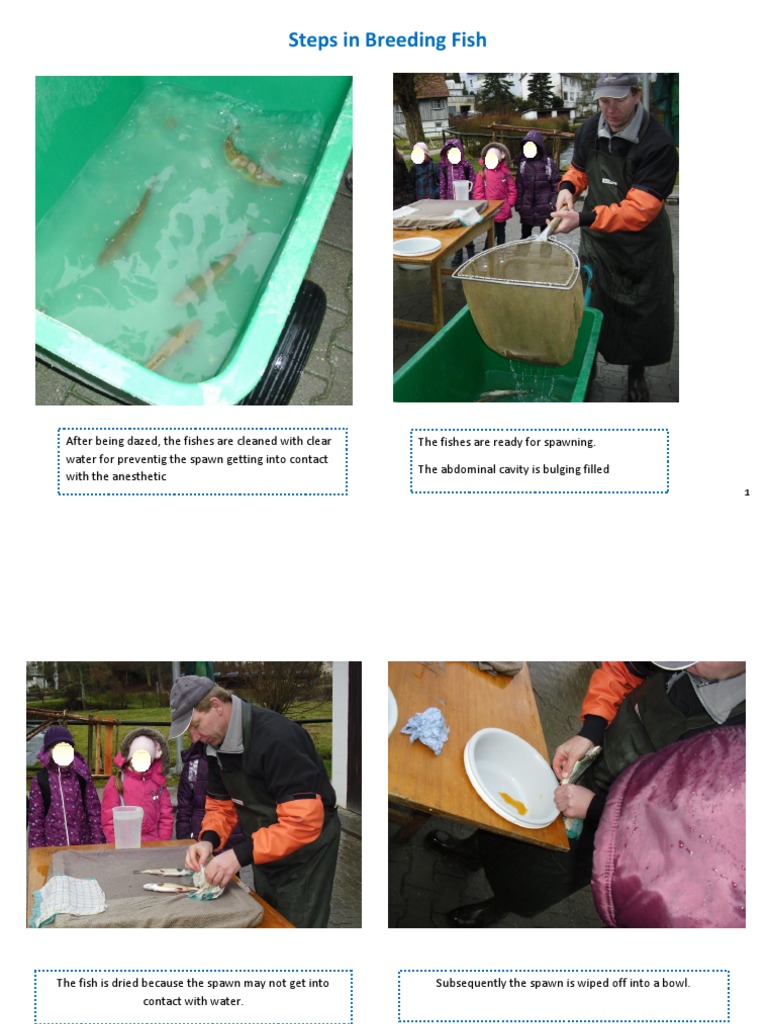 Steps in Breeding Fish

After being dazed, the fishes are cleaned with clear water for preventig the spawn getting into contact with the anesthetic

The fishes are ready for spawning.

The abdominal cavity is bulging filled

1

The fish is dried because the spawn may not get into contact with water.

Subsequently the spawn is wiped off into a bowl.