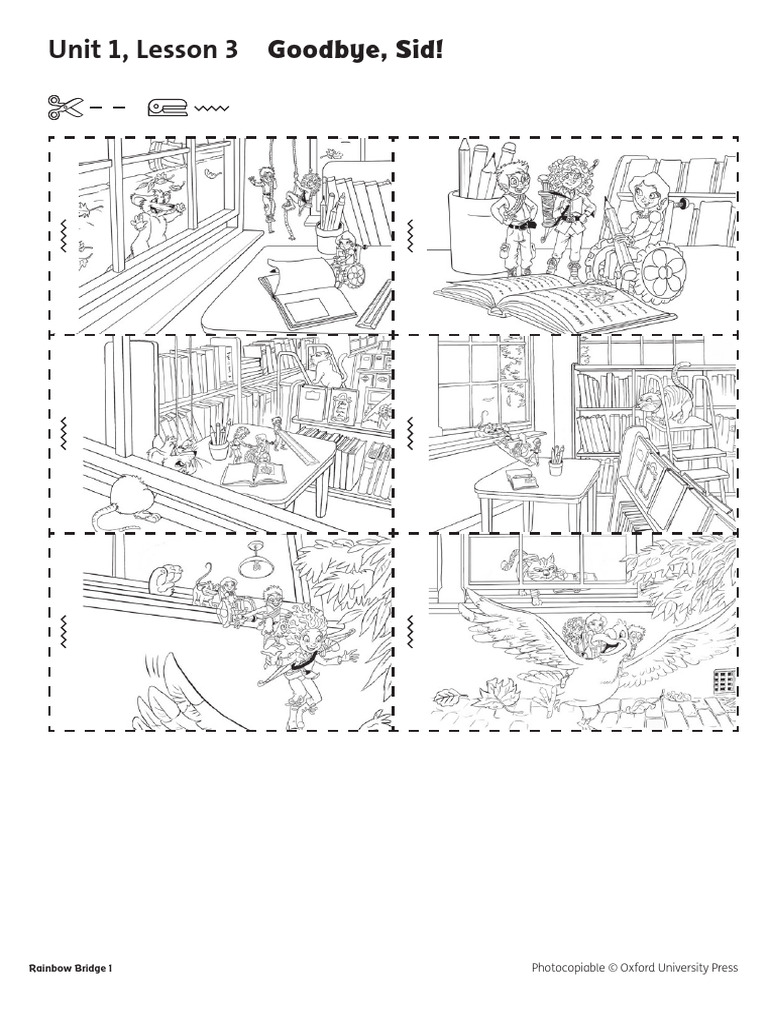 Unit 1, Lesson 3 Goodbye, Sid!

Rainbow Bridge 1

Photocopiable © Oxford University Press