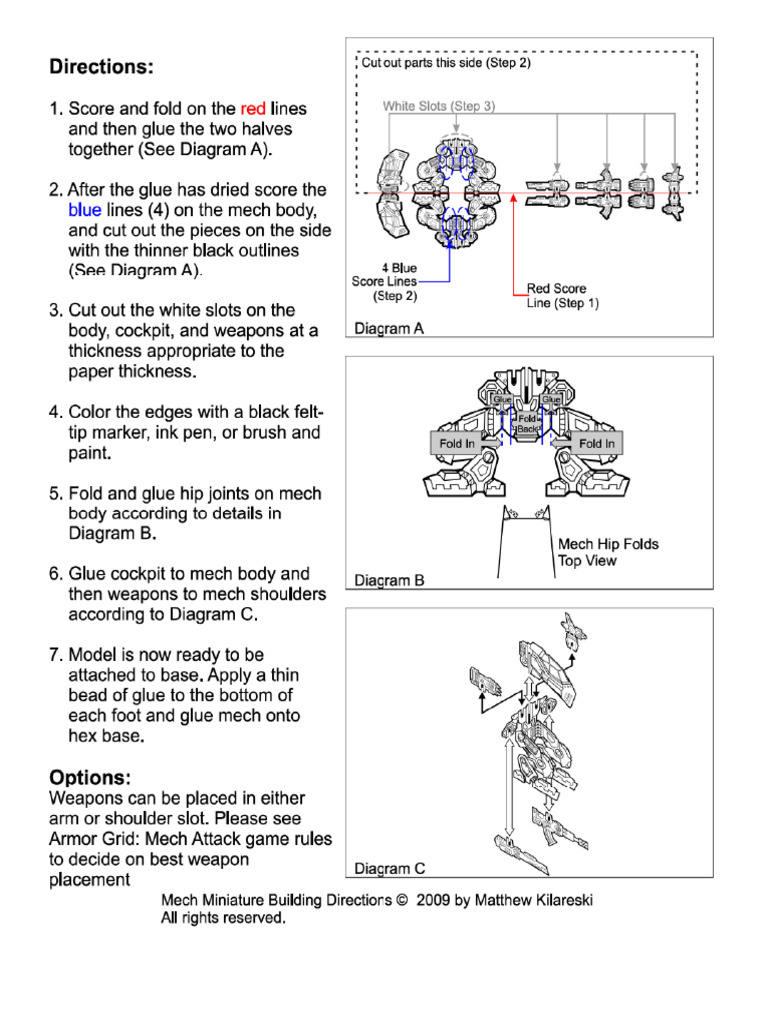 Directions:

1. Score and fold on the red lines and then glue the two halves together (See Diagram A).

2. After the glue has dried score the blue lines (4) on the mech body, and cut out the pieces on the side with the thinner black outlines (See Diagram A).

3. Cut out the white slots on the body, cockpit, and weapons at a thickness appropriate to the paper thickness.

4. Color the edges with a black felt-tip marker, ink pen, or brush and paint.

5. Fold and glue hip joints on mech body according to details in Diagram B.

6. Glue cockpit to mech body and then weapons to mech shoulders according to Diagram C.

7. Model is now ready to be attached to base. Apply a thin bead of glue to the bottom of each foot and glue mech onto hex base.

Options:
Weapons can be placed in either arm or shoulder slot. Please see Armor Grid: Mech Attack game rules to decide on best weapon placement

Cut out parts this side (Step 2)

White Slots (Step 3)

4 Blue Score Lines (Step 2)

Red Score Line (Step 1)

Diagram A

Glue

Glue

Fold Back

Fold In

Fold In

Mech Hip Folds Top View

Diagram B

Diagram C

Mech Miniature Building Directions © 2009 by Matthew Kilareski
All rights reserved.