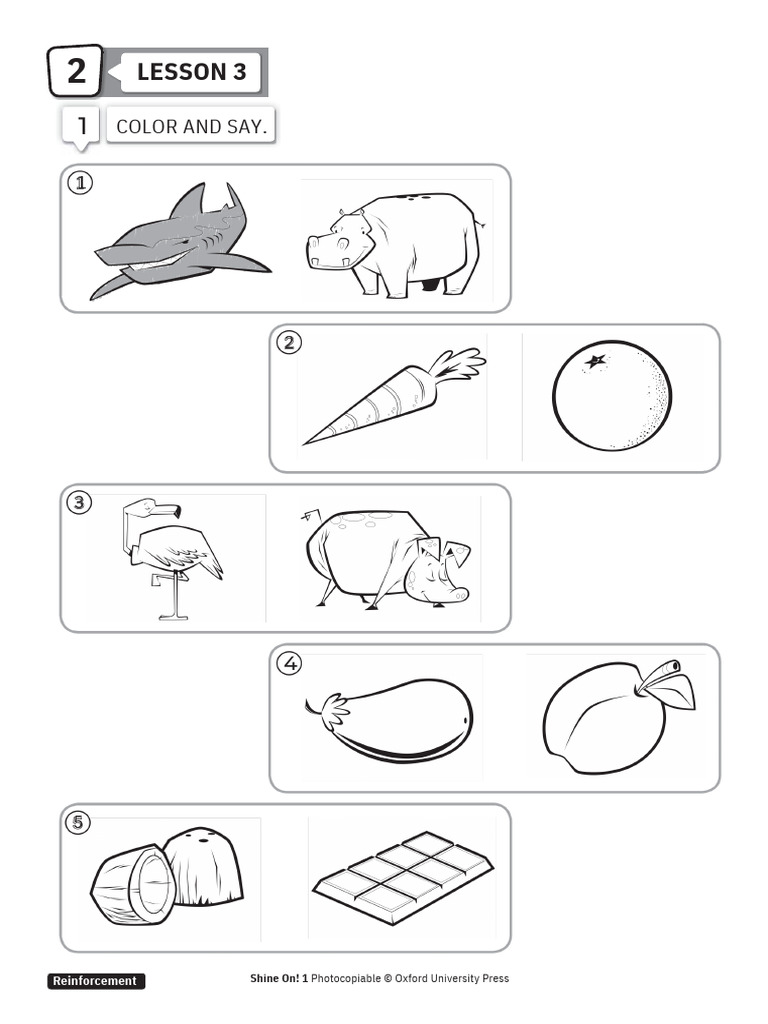 2 LESSON 3

1 COLOR AND SAY.

1

2

3

4

5

Reinforcement

Shine On! 1 Photocopiable © Oxford University Press