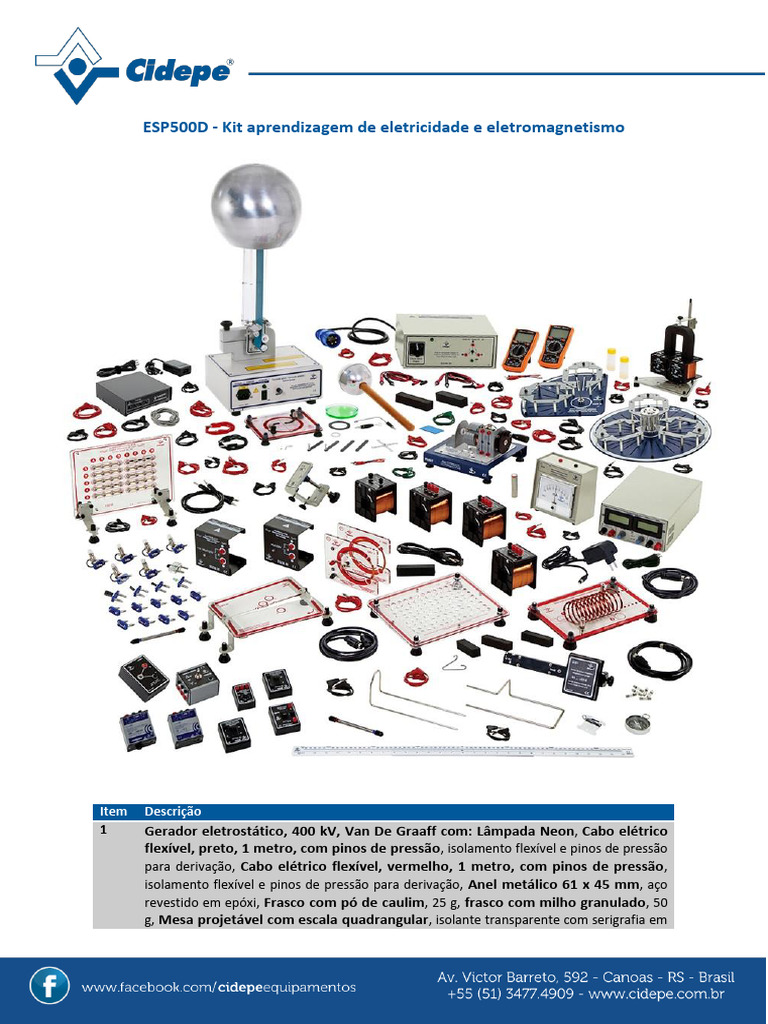 Cidepe®

ESP500D - Kit aprendizagem de eletricidade e eletromagnetismo

| Item | Descrição |
|---|---|
| 1 | Gerador eletrostático, 400 kV, Van De Graaff com: Lâmpada Neon, Cabo elétrico flexível, preto, 1 metro, com pinos de pressão, isolamento flexível e pinos de pressão para derivação, Cabo elétrico flexível, vermelho, 1 metro, com pinos de pressão, isolamento flexível e pinos de pressão para derivação, Anel metálico 61 x 45 mm, aço revestido em epóxi, Frasco com pó de caulim, 25 g, frasco com milho granulado, 50 g, Mesa projetável com escala quadrangular, isolante transparente com serigrafia em |

www.facebook.com/cidepeequipamentos

Av. Victor Barreto, 592 - Canoas - RS - Brasil
+55 (51) 3477.4909 - www.cidepe.com.br