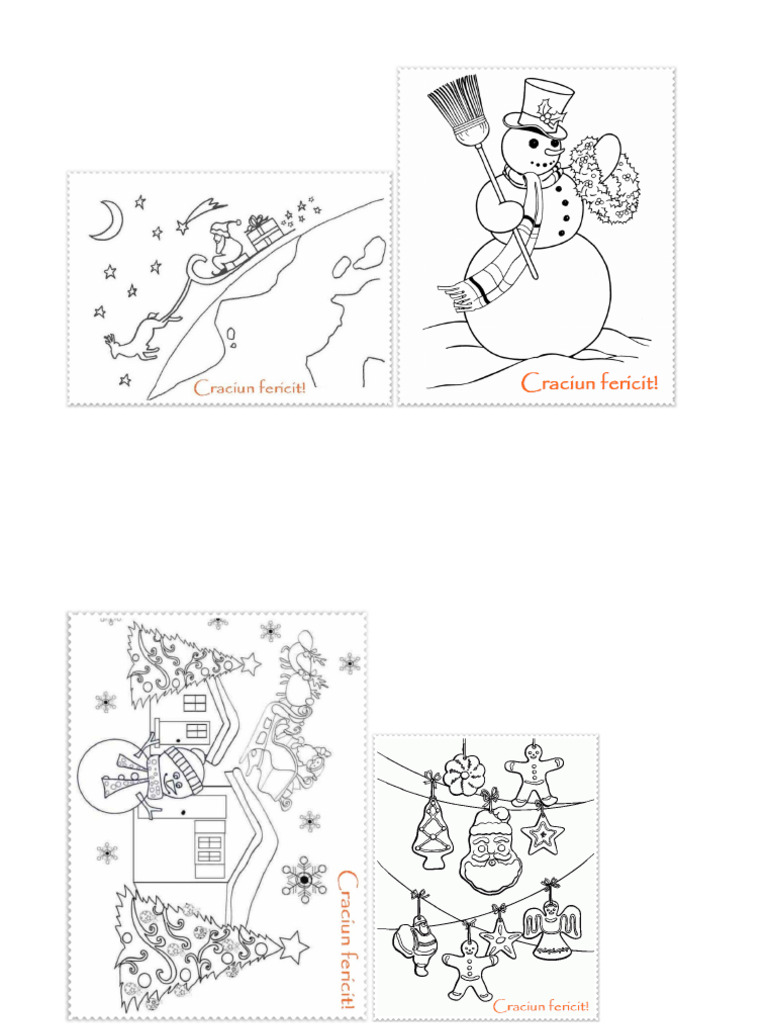 Craciun fericit!

Craciun fericit!

Craciun fericit!

Craciun fericit!