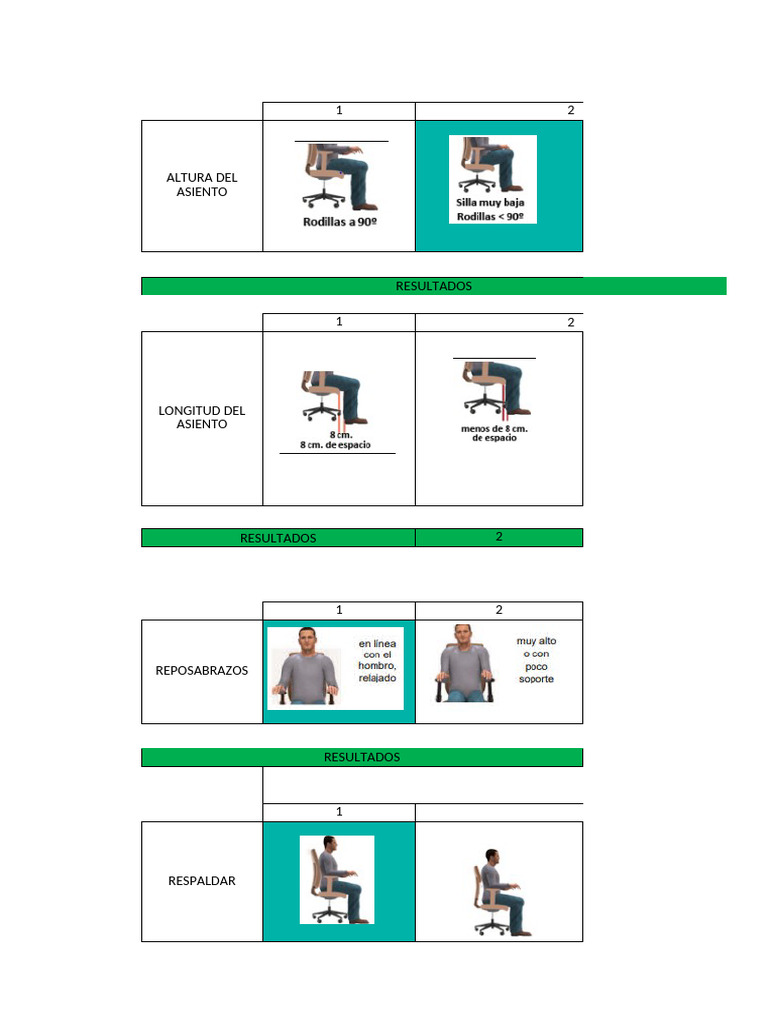 | | 1 | 2 |
|---|---|---|
| ALTURA DEL ASIENTO | Rodillas a 90º | Silla muy baja Rodillas < 90º |

RESULTADOS

| | 1 | 2 |
|---|---|---|
| LONGITUD DEL ASIENTO | 8 cm. 8 cm. de espacio | menos de 8 cm. de espacio |

| RESULTADOS | 2 |
|---|---|

| | 1 | 2 |
|---|---|---|
| REPOSABRAZOS | en línea con el hombro, relajado | muy alto o con poco soporte |

RESULTADOS

| | 1 | |
|---|---|---|
| RESPALDAR | | |