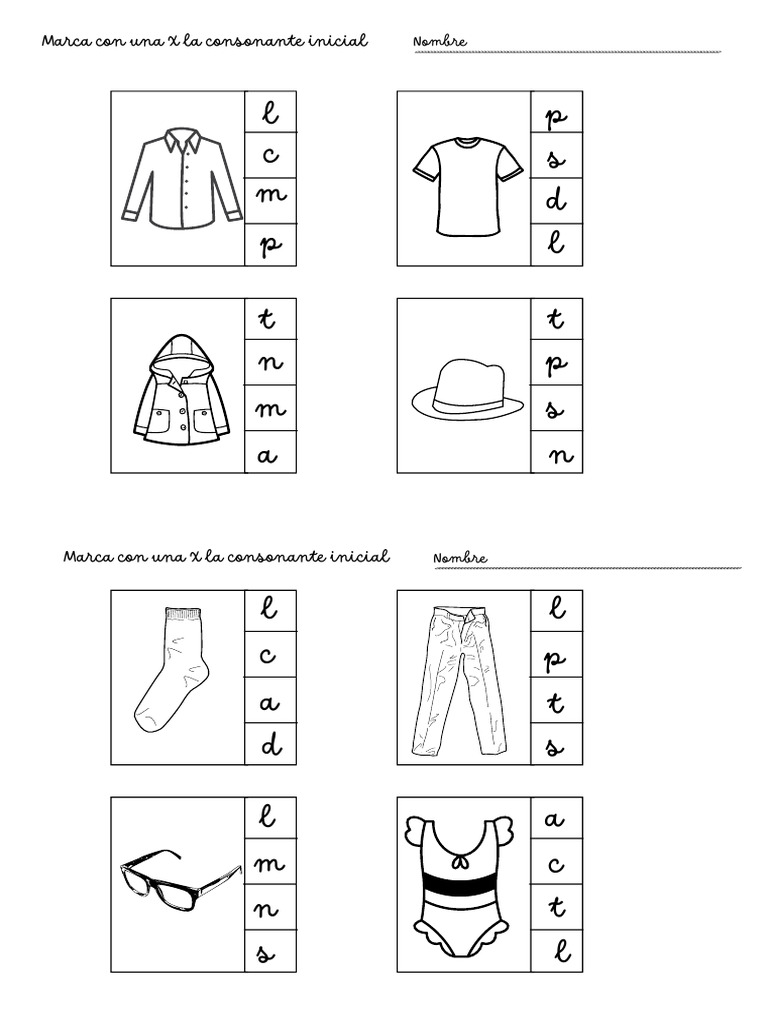 Marca con una X la consonante inicial

Nombre

l
c
m
p

p
s
d
l

t
n
m
a

t
p
s
n

Marca con una X la consonante inicial

Nombre

l
c
a
d

l
p
t
s

l
m
n
s

a
c
t
l