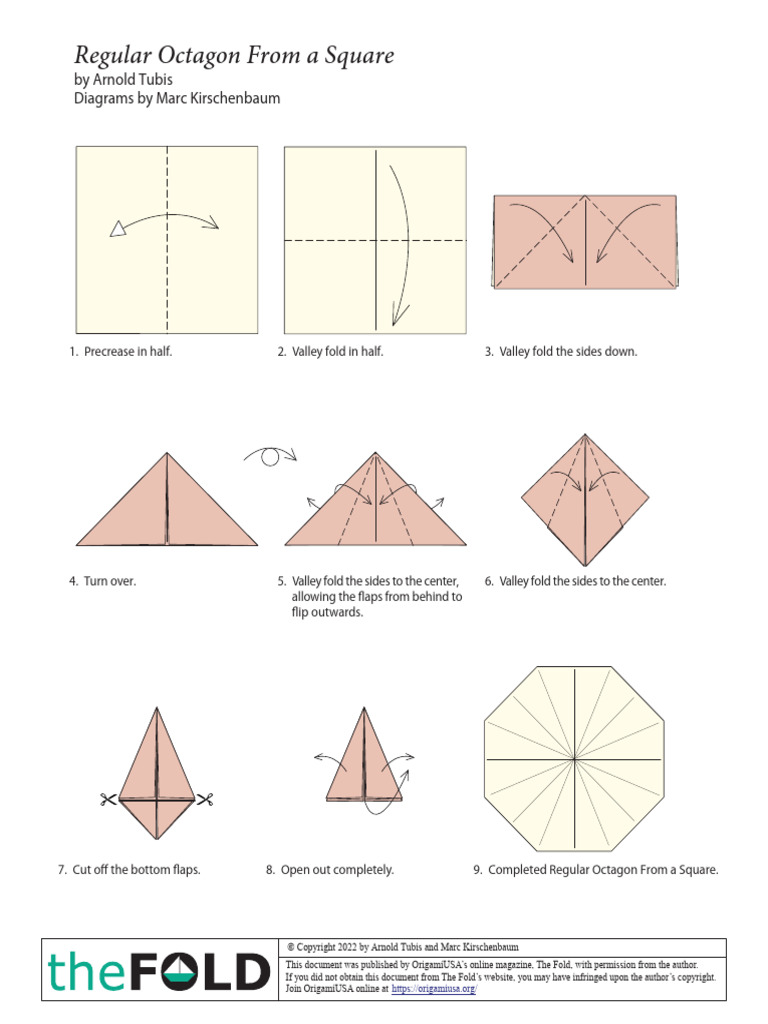 Regular Octagon From a Square
by Arnold Tubis
Diagrams by Marc Kirschenbaum

1. Precrease in half.

2. Valley fold in half.

3. Valley fold the sides down.

4. Turn over.

5. Valley fold the sides to the center, allowing the flaps from behind to flip outwards.

6. Valley fold the sides to the center.

7. Cut off the bottom flaps.

8. Open out completely.

9. Completed Regular Octagon From a Square.

theFOLD

© Copyright 2022 by Arnold Tubis and Marc Kirschenbaum

This document was published by OrigamiUSA's online magazine, The Fold, with permission from the author. If you did not obtain this document from The Fold's website, you may have infringed upon the author's copyright. Join OrigamiUSA online at https://origamiusa.org/