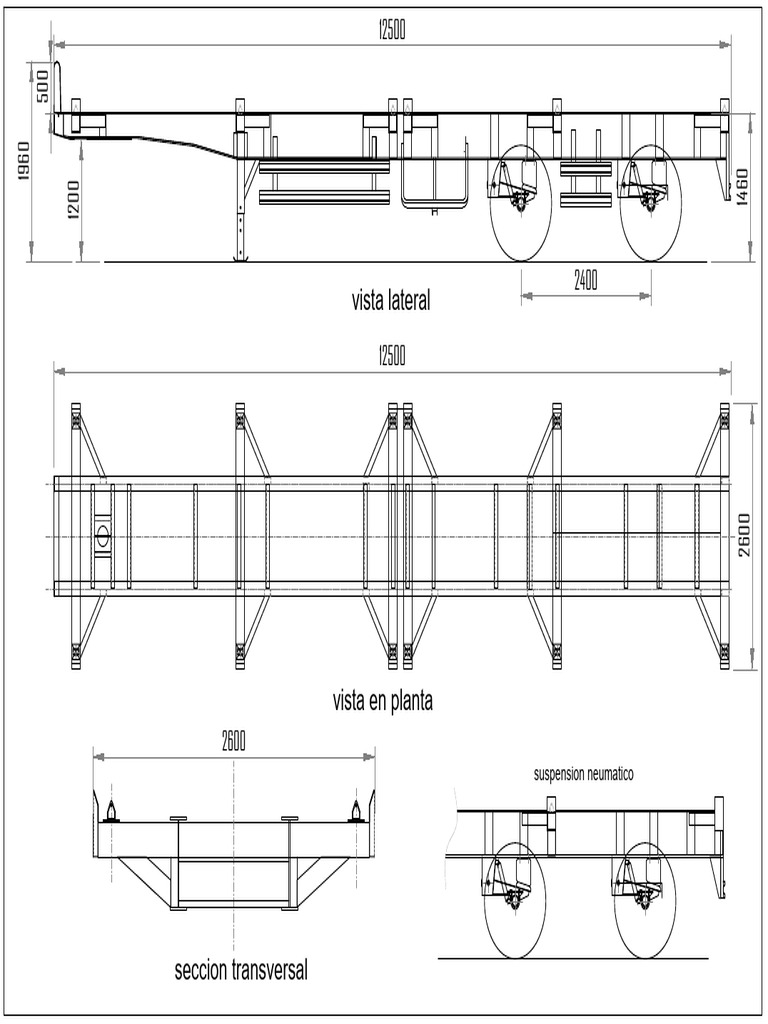 12500

500

1960

1200

1460

2400

vista lateral

12500

2600

vista en planta

2600

suspension neumatico

seccion transversal