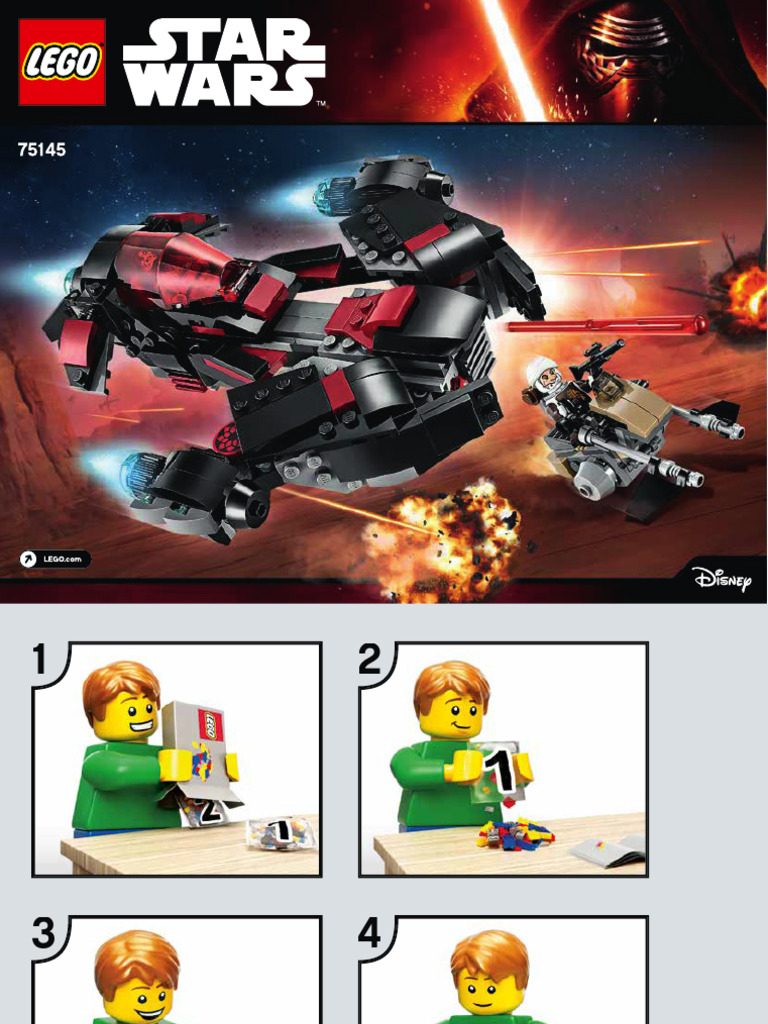 LEGO STAR WARS™

75145

LEGO.com

Disney

1

LEGO

2

1

2

1

3

4