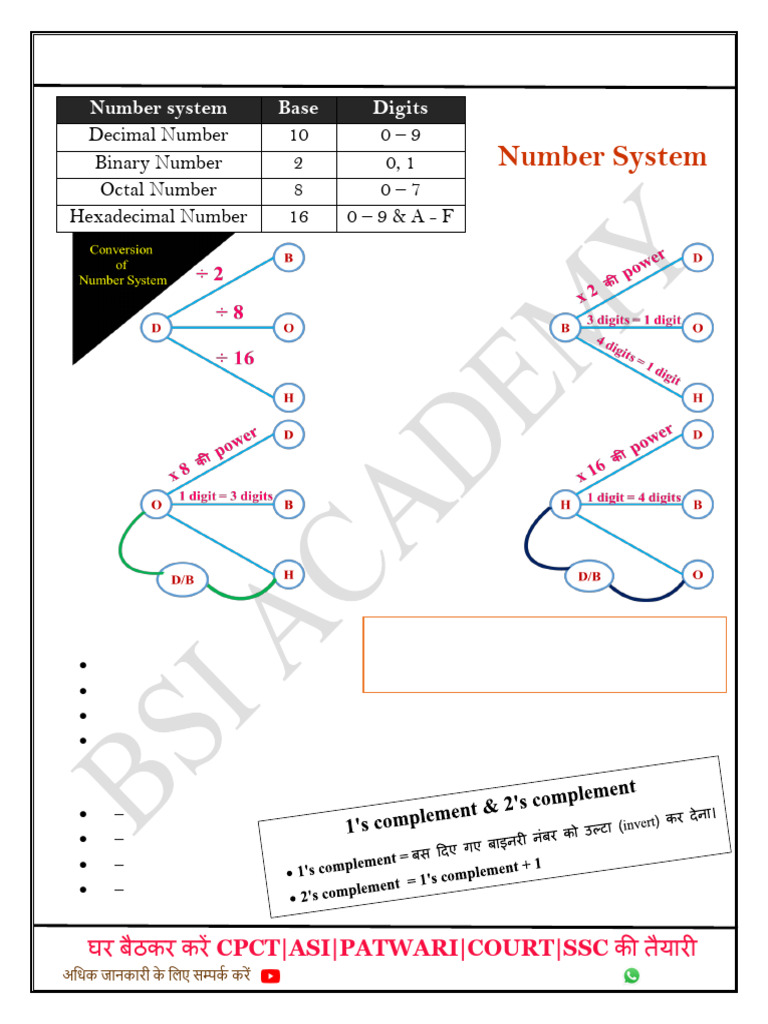 | Number system | Base | Digits |
|---|---|---|
| Decimal Number | 10 | 0 – 9 |
| Binary Number | 2 | 0, 1 |
| Octal Number | 8 | 0 – 7 |
| Hexadecimal Number | 16 | 0 – 9 & A - F |

Number System

Conversion of Number System

D
÷ 2
B
÷ 8
O
÷ 16
H

B
x 2 की power
D
3 digits = 1 digit
O
4 digits = 1 digit
H

O
x 8 की power
D
1 digit = 3 digits
B
H
D/B

H
x 16 की power
D
1 digit = 4 digits
B
O
D/B

BSI ACADEMY

•
•
•
•

• –
• –
• –
• –

1's complement & 2's complement

• 1's complement = बस दिए गए बाइनरी नंबर को उल्टा (invert) कर देना।
• 2's complement = 1's complement + 1

घर बैठकर करें CPCT|ASI|PATWARI|COURT|SSC की तैयारी
अधिक जानकारी के लिए सम्पर्क करें