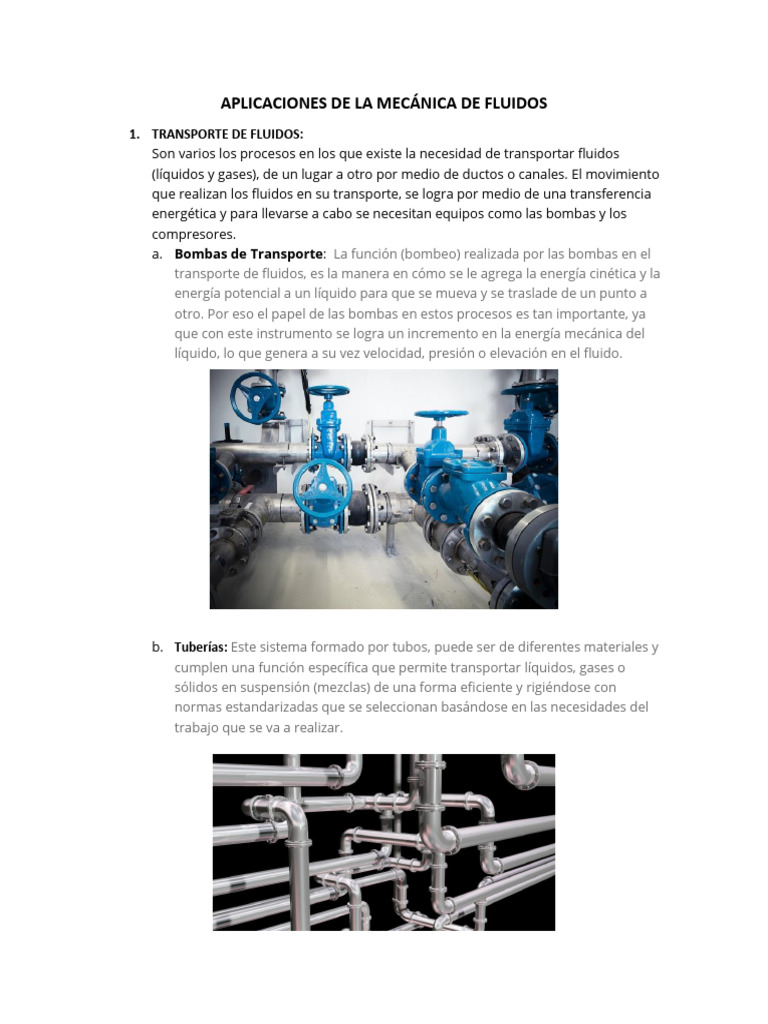 APLICACIONES DE LA MECÁNICA DE FLUIDOS

1. TRANSPORTE DE FLUIDOS:
Son varios los procesos en los que existe la necesidad de transportar fluidos (líquidos y gases), de un lugar a otro por medio de ductos o canales. El movimiento que realizan los fluidos en su transporte, se logra por medio de una transferencia energética y para llevarse a cabo se necesitan equipos como las bombas y los compresores.

a. Bombas de Transporte: La función (bombeo) realizada por las bombas en el transporte de fluidos, es la manera en cómo se le agrega la energía cinética y la energía potencial a un líquido para que se mueva y se traslade de un punto a otro. Por eso el papel de las bombas en estos procesos es tan importante, ya que con este instrumento se logra un incremento en la energía mecánica del líquido, lo que genera a su vez velocidad, presión o elevación en el fluido.

b. Tuberías: Este sistema formado por tubos, puede ser de diferentes materiales y cumplen una función específica que permite transportar líquidos, gases o sólidos en suspensión (mezclas) de una forma eficiente y rigiéndose con normas estandarizadas que se seleccionan basándose en las necesidades del trabajo que se va a realizar.