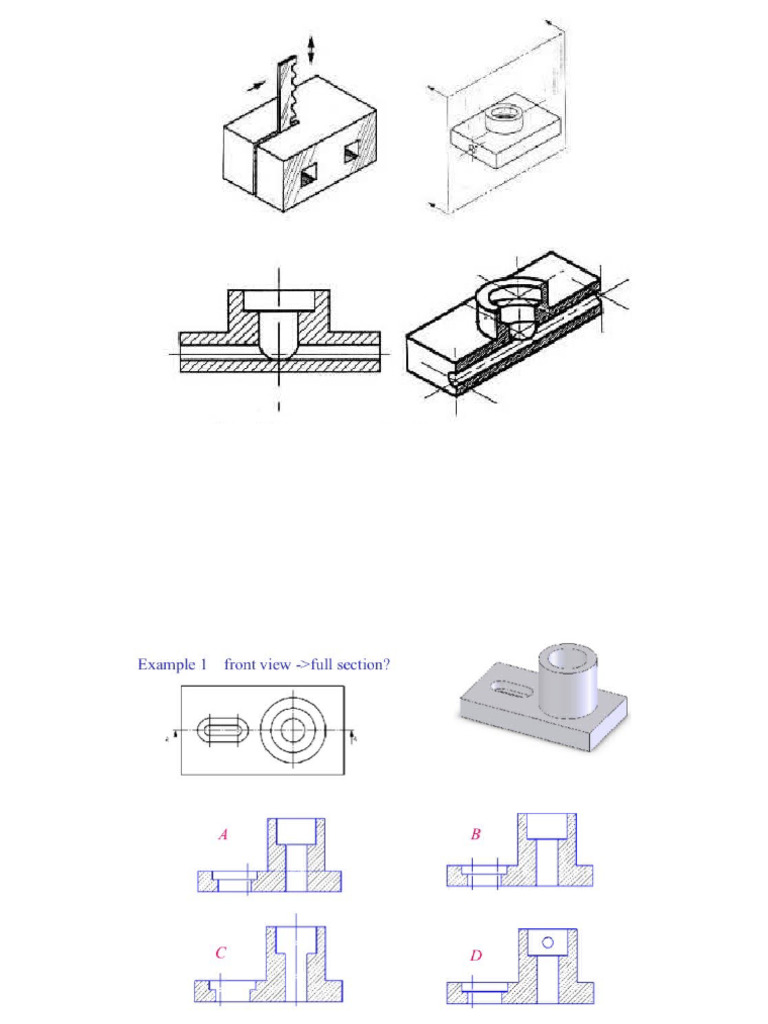 Example 1 front view ->full section?

A

B

C

D