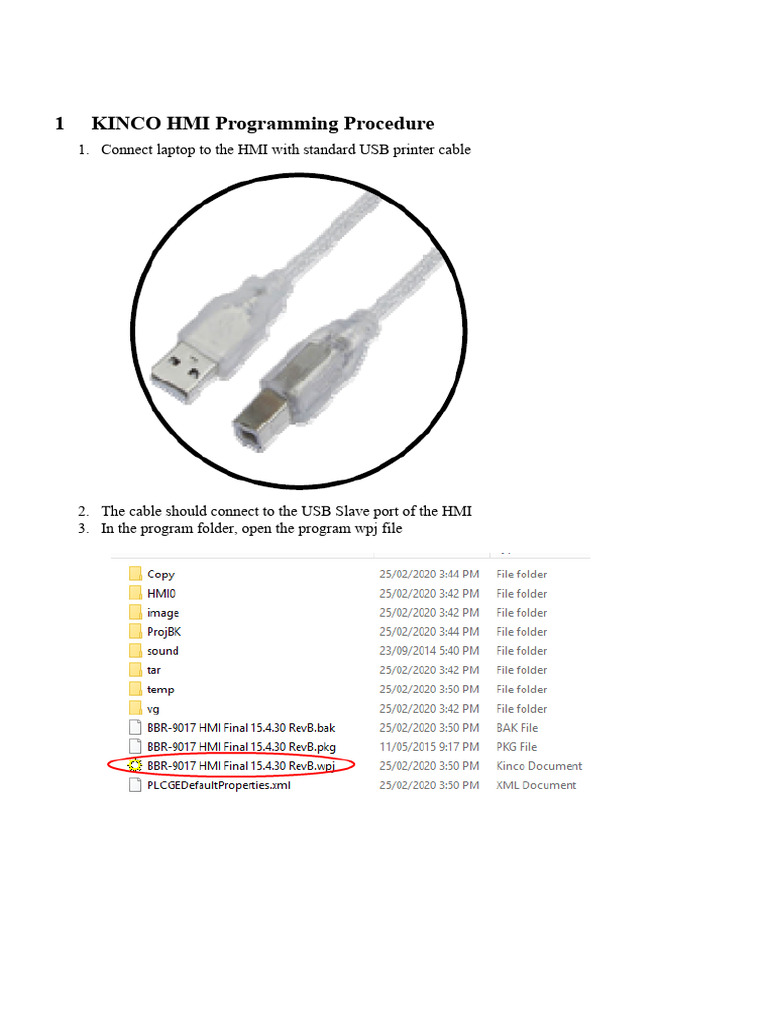 1 KINCO HMI Programming Procedure

1. Connect laptop to the HMI with standard USB printer cable

2. The cable should connect to the USB Slave port of the HMI
3. In the program folder, open the program wpj file

| | | |
|---|---|---|
| Copy | 25/02/2020 3:44 PM | File folder |
| HMI0 | 25/02/2020 3:42 PM | File folder |
| image | 25/02/2020 3:42 PM | File folder |
| ProjBK | 25/02/2020 3:44 PM | File folder |
| sound | 23/09/2014 5:40 PM | File folder |
| tar | 25/02/2020 3:42 PM | File folder |
| temp | 25/02/2020 3:50 PM | File folder |
| vg | 25/02/2020 3:42 PM | File folder |
| BBR-9017 HMI Final 15.4.30 RevB.bak | 25/02/2020 3:50 PM | BAK File |
| BBR-9017 HMI Final 15.4.30 RevB.pkg | 11/05/2015 9:17 PM | PKG File |
| BBR-9017 HMI Final 15.4.30 RevB.wpj | 25/02/2020 3:50 PM | Kinco Document |
| PLCGEDefaultProperties.xml | 25/02/2020 3:50 PM | XML Document |