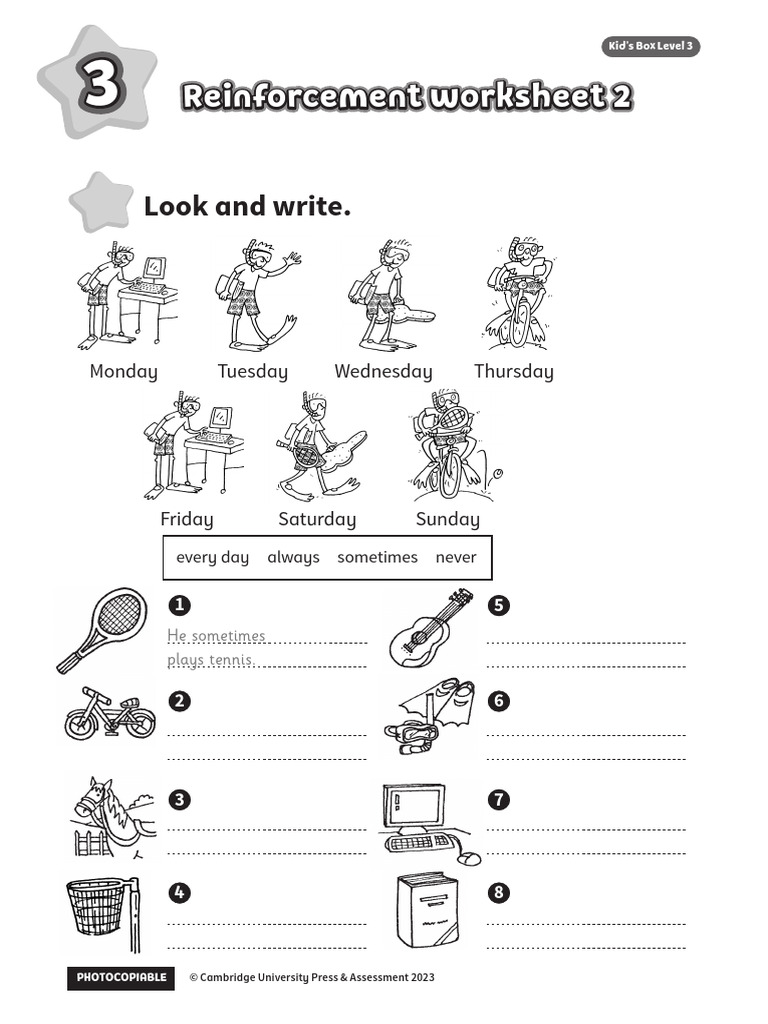 Kid's Box Level 3

3 Reinforcement worksheet 2

Look and write.

Monday Tuesday Wednesday Thursday

Friday Saturday Sunday

every day always sometimes never

1 He sometimes plays tennis.

2

3

4

5

6

7

8

PHOTOCOPIABLE © Cambridge University Press & Assessment 2023