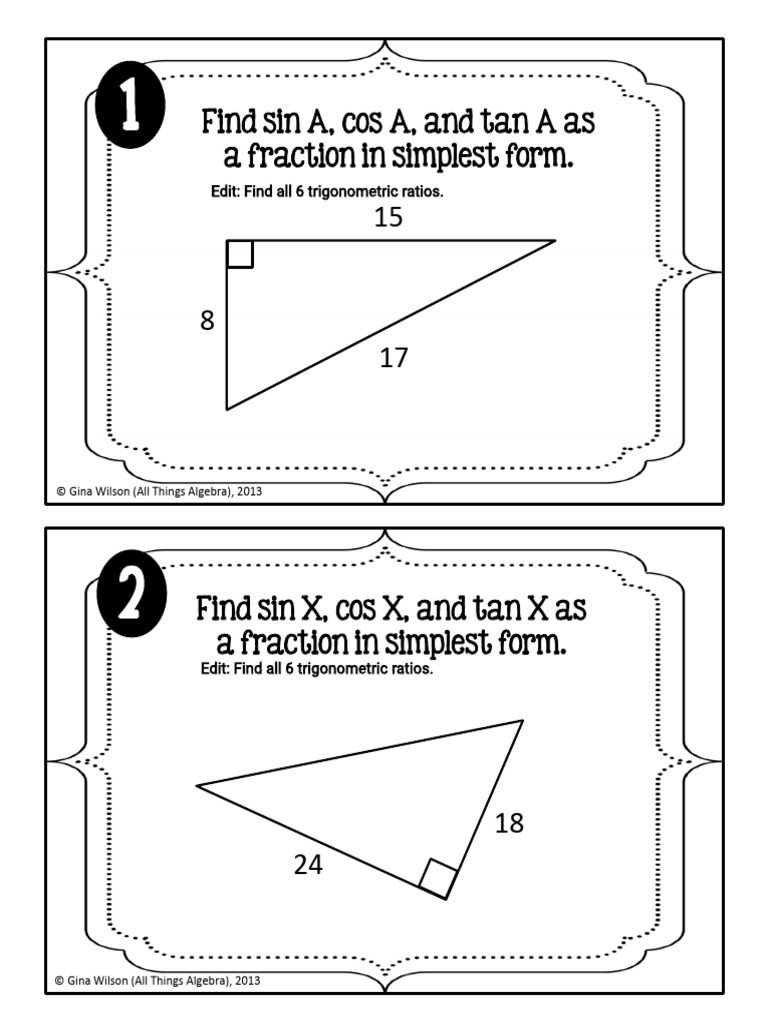 1

Find sin A, cos A, and tan A as a fraction in simplest form.

Edit: Find all 6 trigonometric ratios.

15

8

17

© Gina Wilson (All Things Algebra), 2013

2

Find sin X, cos X, and tan X as a fraction in simplest form.

Edit: Find all 6 trigonometric ratios.

18

24

© Gina Wilson (All Things Algebra), 2013