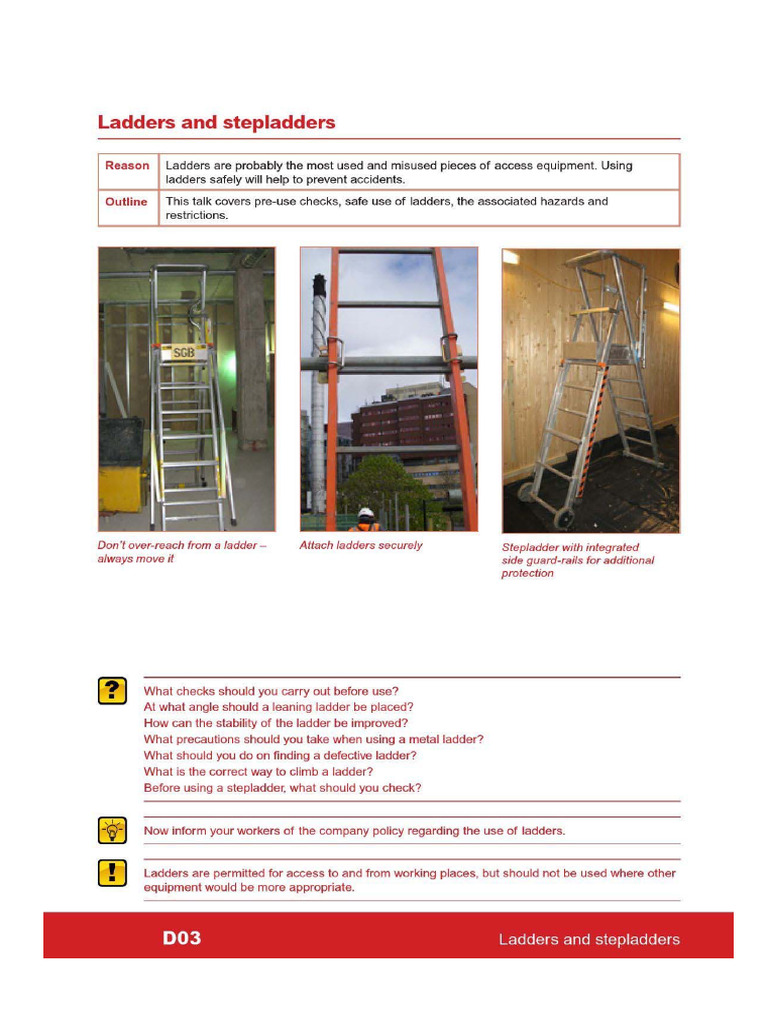 Ladders and stepladders

| Reason | Ladders are probably the most used and misused pieces of access equipment. Using ladders safely will help to prevent accidents. |
|---|---|
| Outline | This talk covers pre-use checks, safe use of ladders, the associated hazards and restrictions. |

SGB

Don't over-reach from a ladder – always move it

Attach ladders securely

Stepladder with integrated side guard-rails for additional protection

?

What checks should you carry out before use?
At what angle should a leaning ladder be placed?
How can the stability of the ladder be improved?
What precautions should you take when using a metal ladder?
What should you do on finding a defective ladder?
What is the correct way to climb a ladder?
Before using a stepladder, what should you check?

Now inform your workers of the company policy regarding the use of ladders.

!

Ladders are permitted for access to and from working places, but should not be used where other equipment would be more appropriate.

D03

Ladders and stepladders